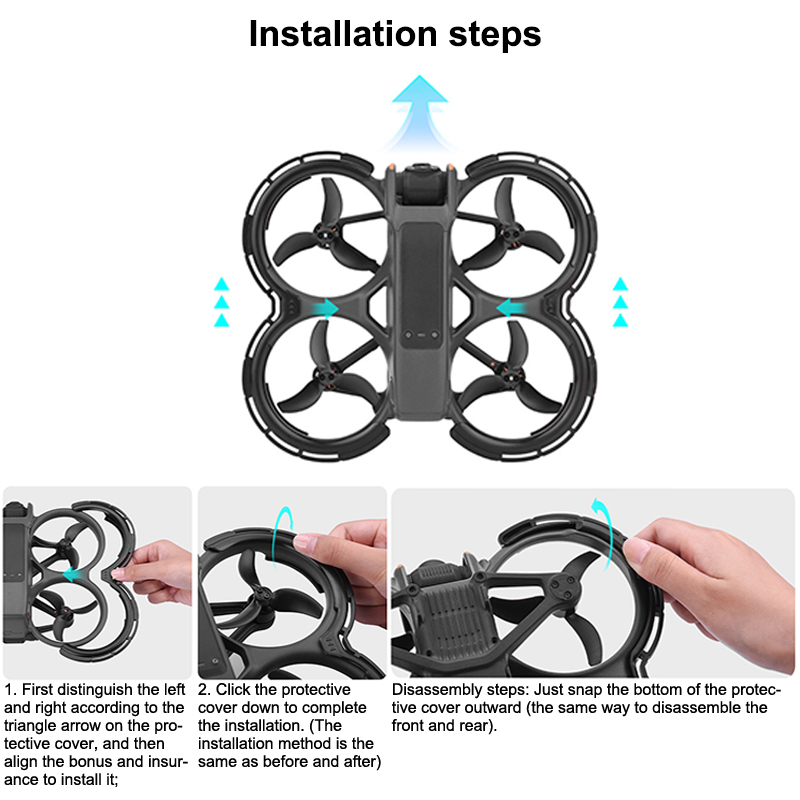 Installation steps

1. First distinguish the left and right according to the triangle arrow on the protective cover, and then align the bonus and insurance to install it;

2. Click the protective cover down to complete the installation. (The installation method is the same as before and after)

Disassembly steps: Just snap the bottom of the protective cover outward (the same way to disassemble the front and rear).