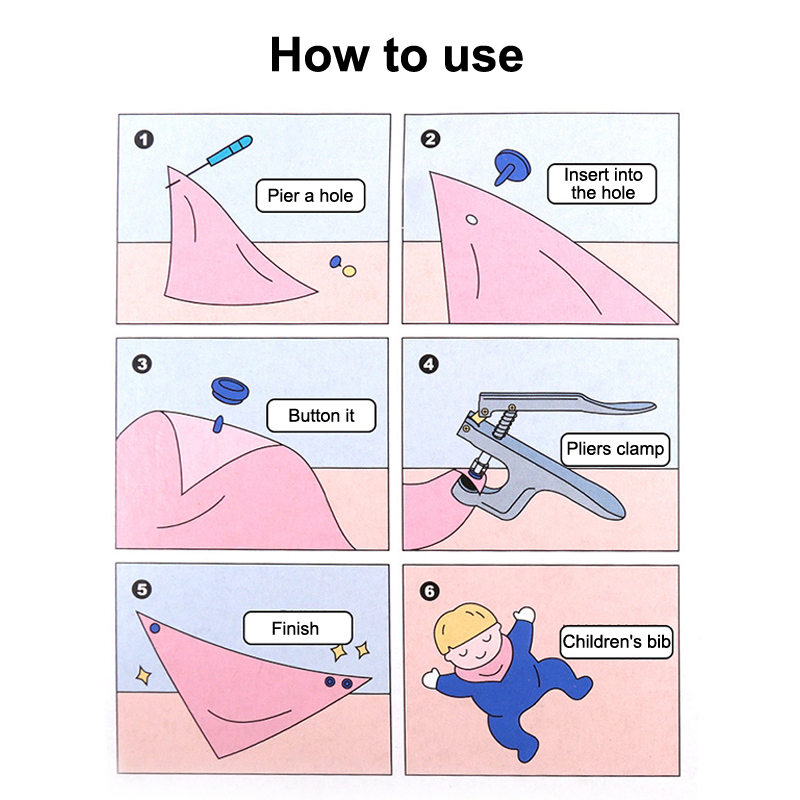 How to use

1
Pier a hole

2
Insert into the hole

3
Button it

4
Pliers clamp

5
Finish

6
Children's bib