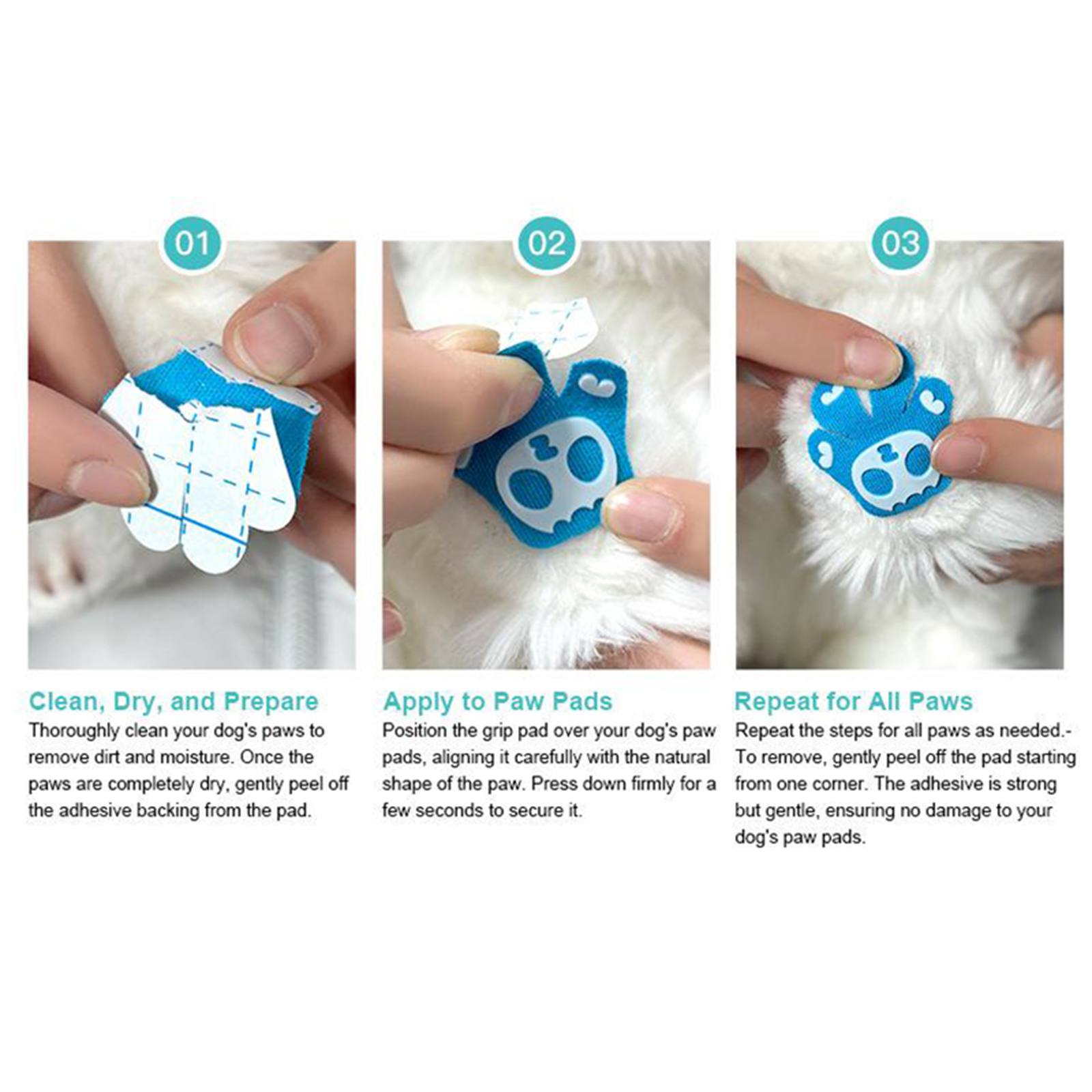 01

Clean, Dry, and Prepare
Thoroughly clean your dog's paws to remove dirt and moisture. Once the paws are completely dry, gently peel off the adhesive backing from the pad.

02

Apply to Paw Pads
Position the grip pad over your dog's paw pads, aligning it carefully with the natural shape of the paw. Press down firmly for a few seconds to secure it.

03

Repeat for All Paws
Repeat the steps for all paws as needed.- To remove, gently peel off the pad starting from one corner. The adhesive is strong but gentle, ensuring no damage to your dog's paw pads.