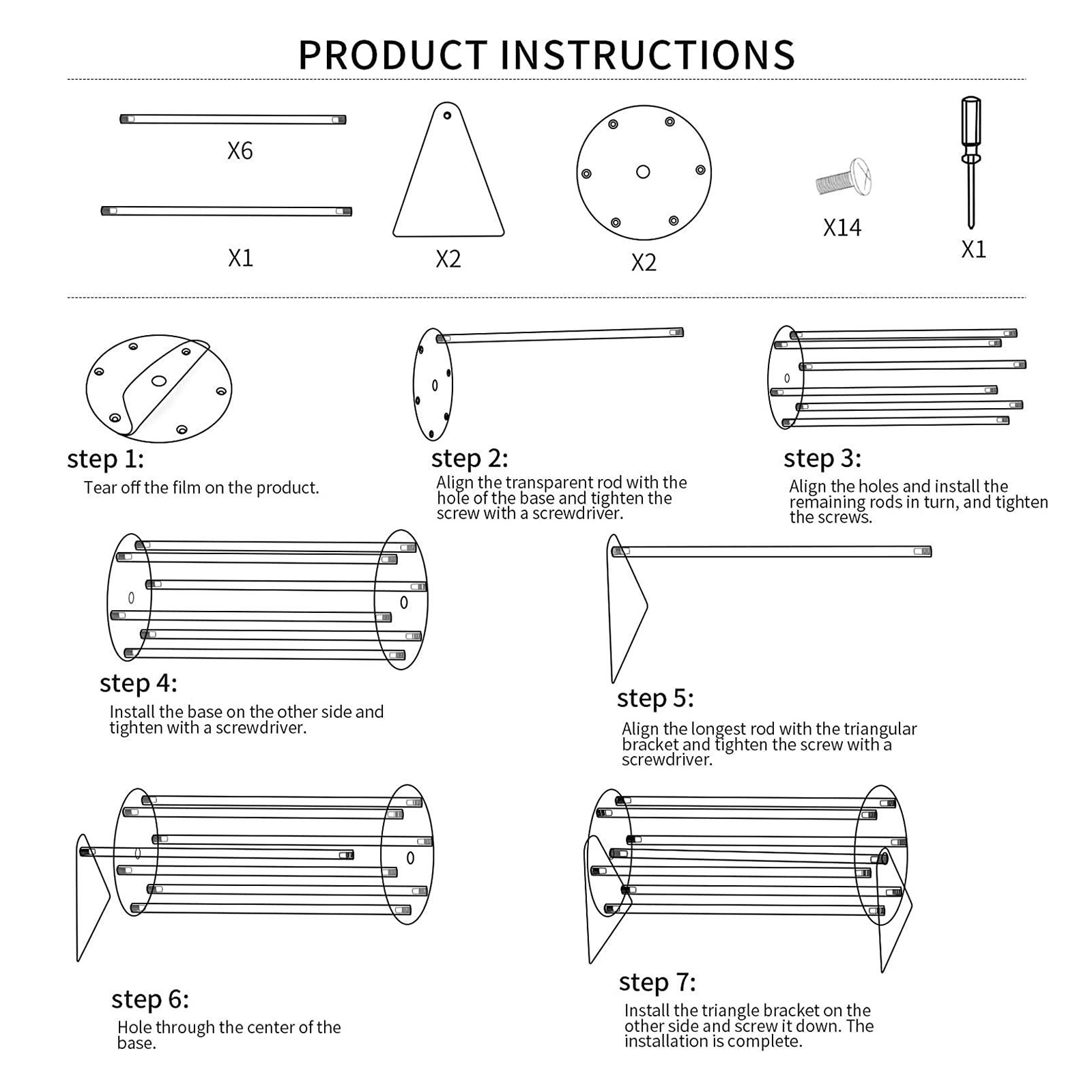 PRODUCT INSTRUCTIONS

X6

X1

X2

X2

X14

X1

step 1:
Tear off the film on the product.

step 2:
Align the transparent rod with the hole of the base and tighten the screw with a screwdriver.

step 3:
Align the holes and install the remaining rods in turn, and tighten the screws.

step 4:
Install the base on the other side and tighten with a screwdriver.

step 5:
Align the longest rod with the triangular bracket and tighten the screw with a screwdriver.

step 6:
Hole through the center of the base.

step 7:
Install the triangle bracket on the other side and screw it down. The installation is complete.