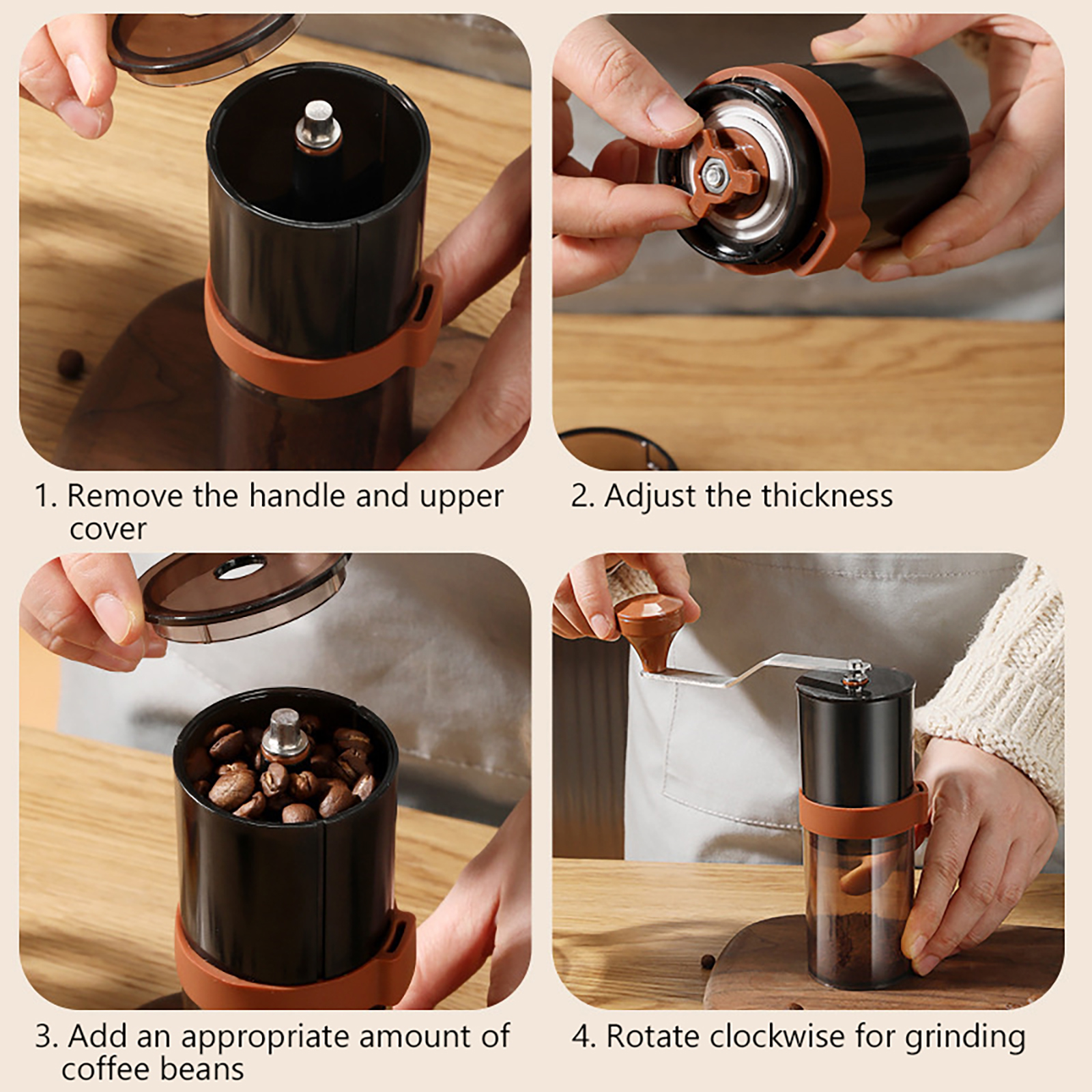 1. Remove the handle and upper cover

2. Adjust the thickness

3. Add an appropriate amount of coffee beans

4. Rotate clockwise for grinding