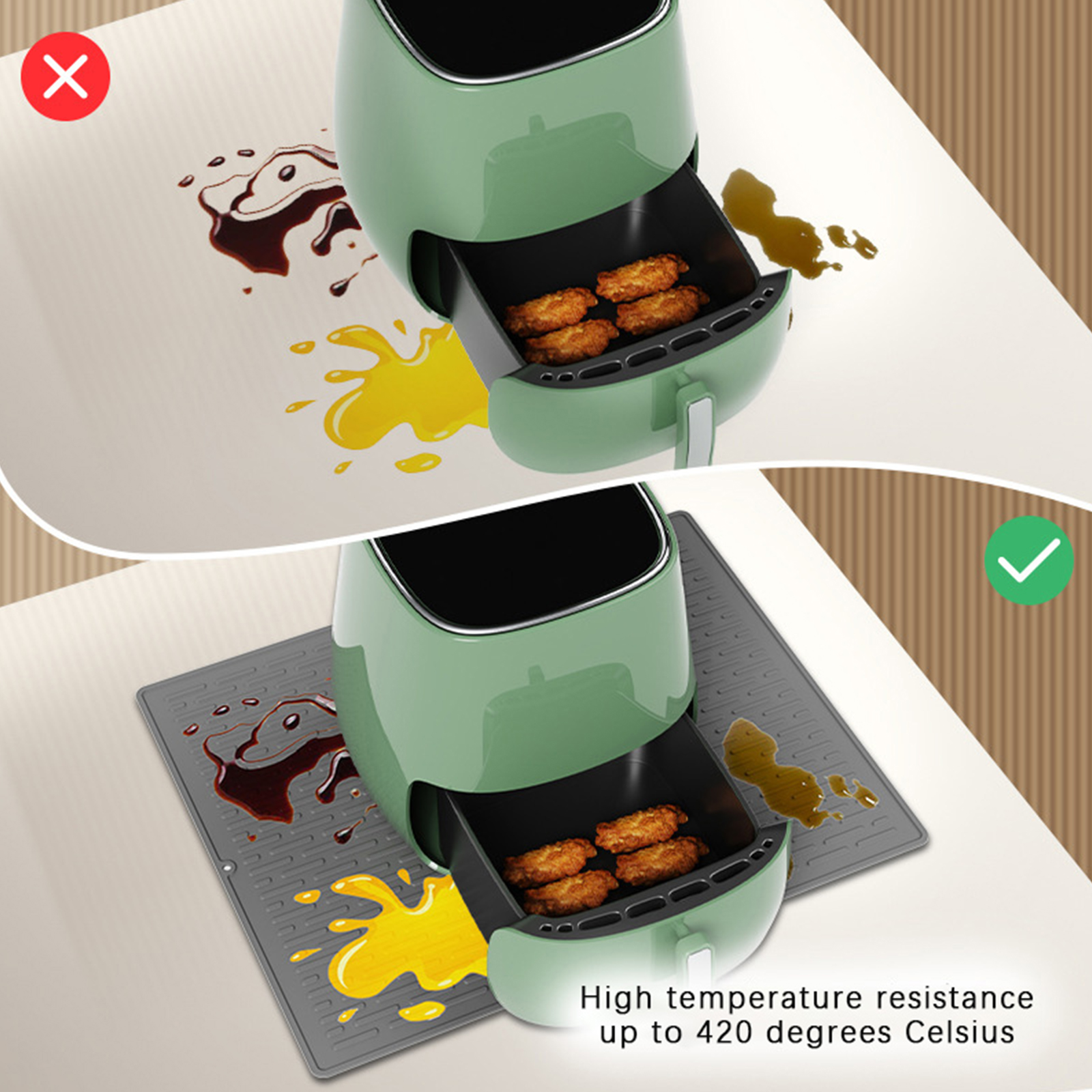 High temperature resistance up to 420 degrees Celsius