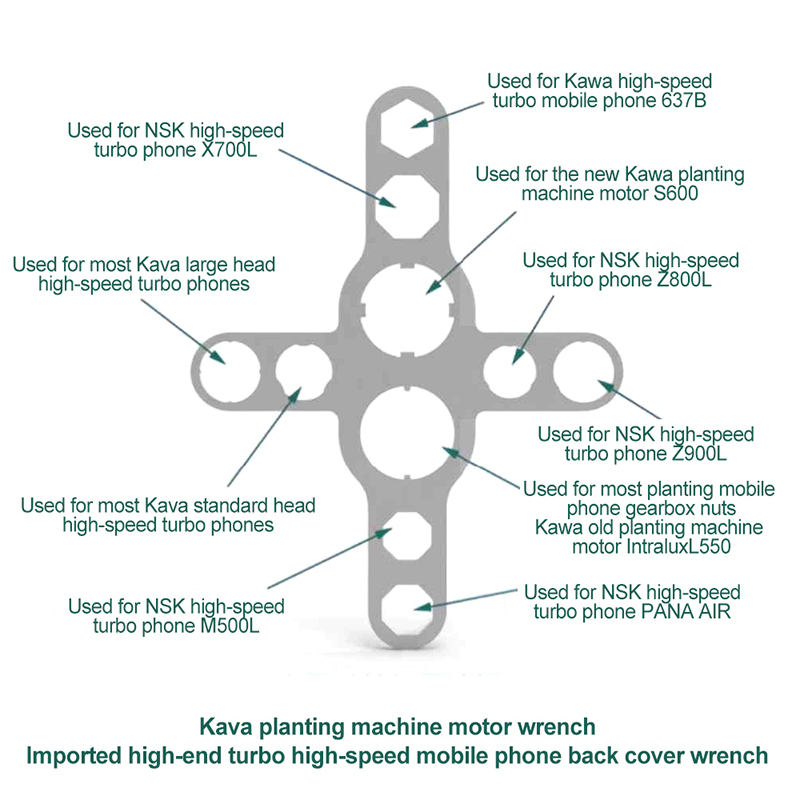 Used for Kawa high-speed turbo mobile phone 637B

Used for NSK high-speed turbo phone X700L

Used for the new Kawa planting machine motor S600

Used for most Kava large head high-speed turbo phones

Used for NSK high-speed turbo phone Z800L

Used for NSK high-speed turbo phone Z900L

Used for most Kava standard head high-speed turbo phones

Used for most planting mobile phone gearbox nuts
Kawa old planting machine motor IntraluxL550

Used for NSK high-speed turbo phone M500L

Used for NSK high-speed turbo phone PANA AIR

Kava planting machine motor wrench
Imported high-end turbo high-speed mobile phone back cover wrench