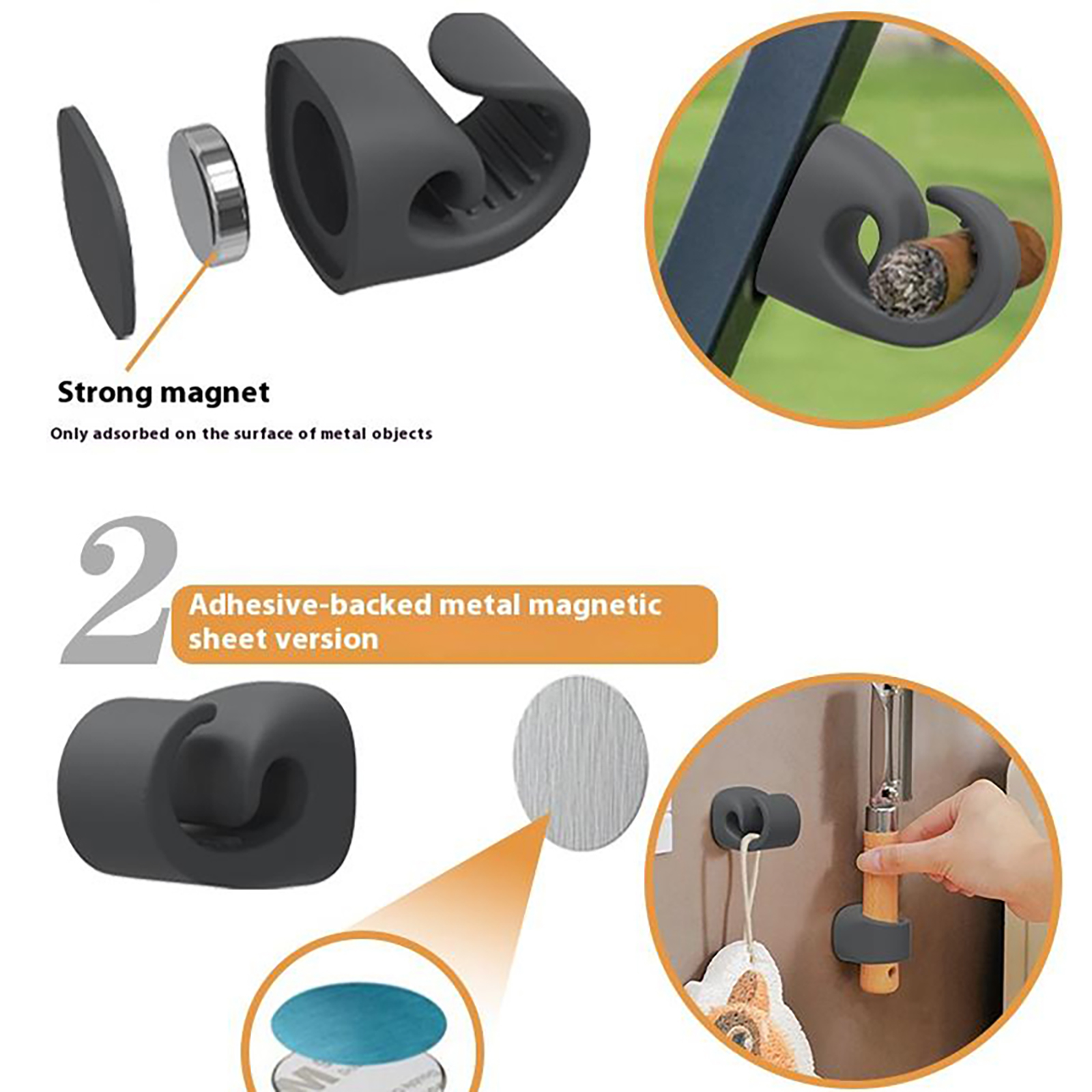 Strong magnet

Only adsorbed on the surface of metal objects

2

Adhesive-backed metal magnetic sheet version