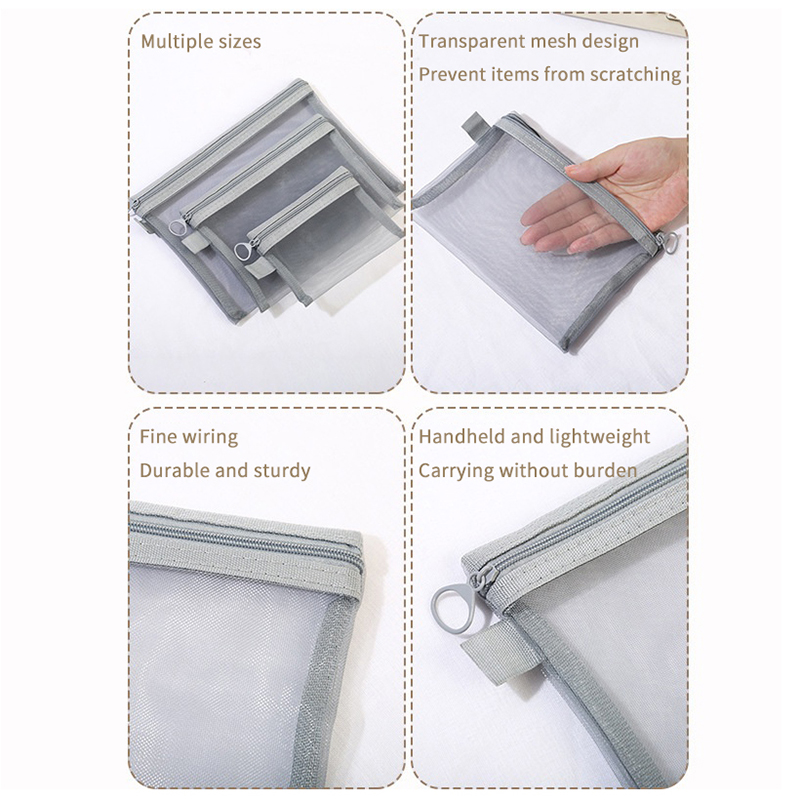 Multiple sizes

Transparent mesh design
Prevent items from scratching

Fine wiring
Durable and sturdy

Handheld and lightweight
Carrying without burden