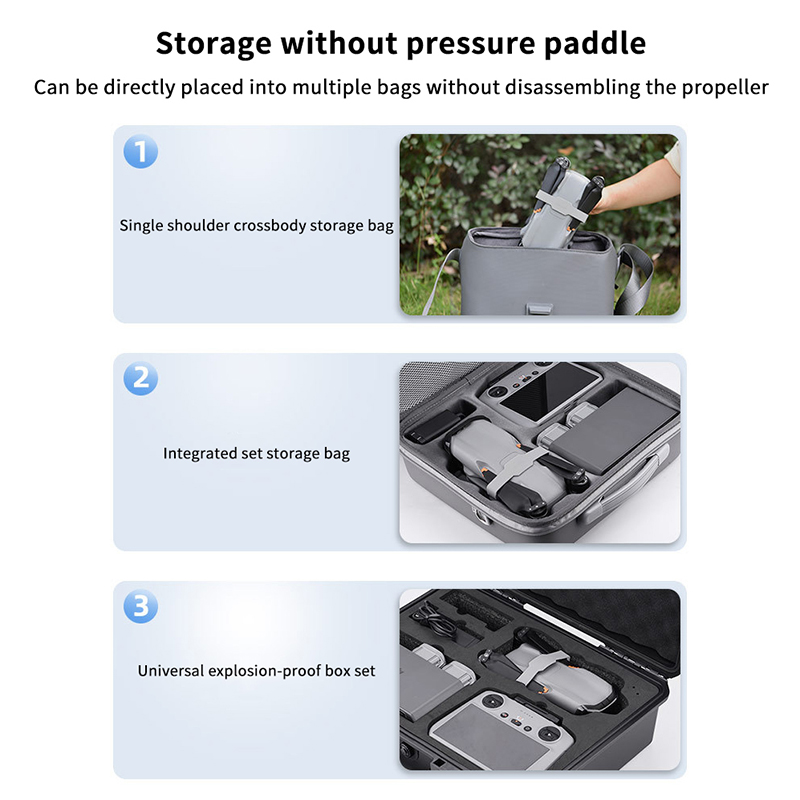 Storage without pressure paddle

Can be directly placed into multiple bags without disassembling the propeller

1

Single shoulder crossbody storage bag

2

Integrated set storage bag

3

Universal explosion-proof box set