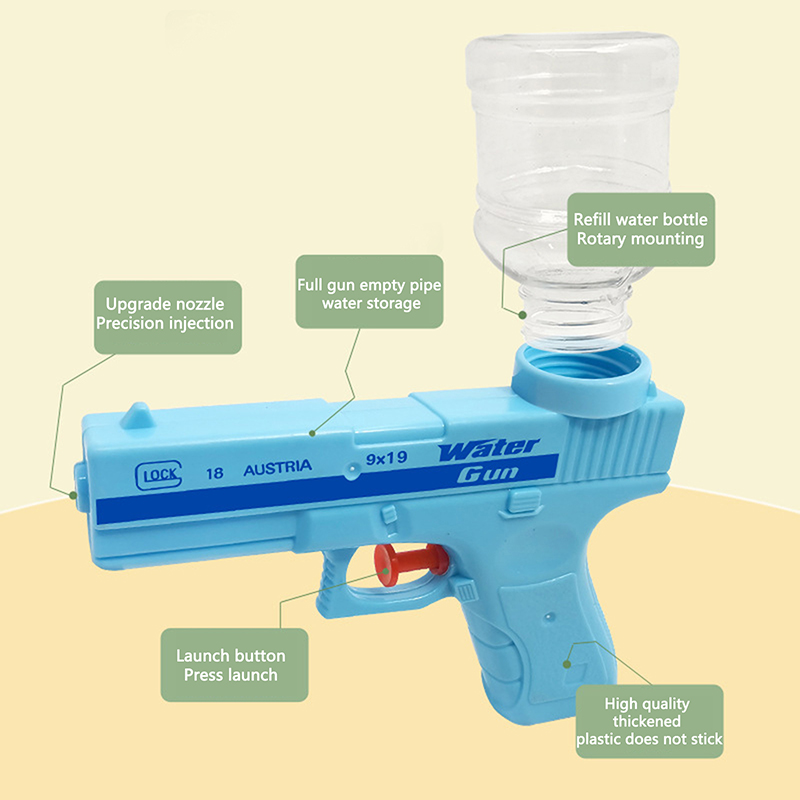 Refill water bottle
Rotary mounting

Full gun empty pipe
water storage

Upgrade nozzle
Precision injection

LOCK 18 AUSTRIA 9x19 Water Gun

Launch button
Press launch

High quality
thickened
plastic does not stick