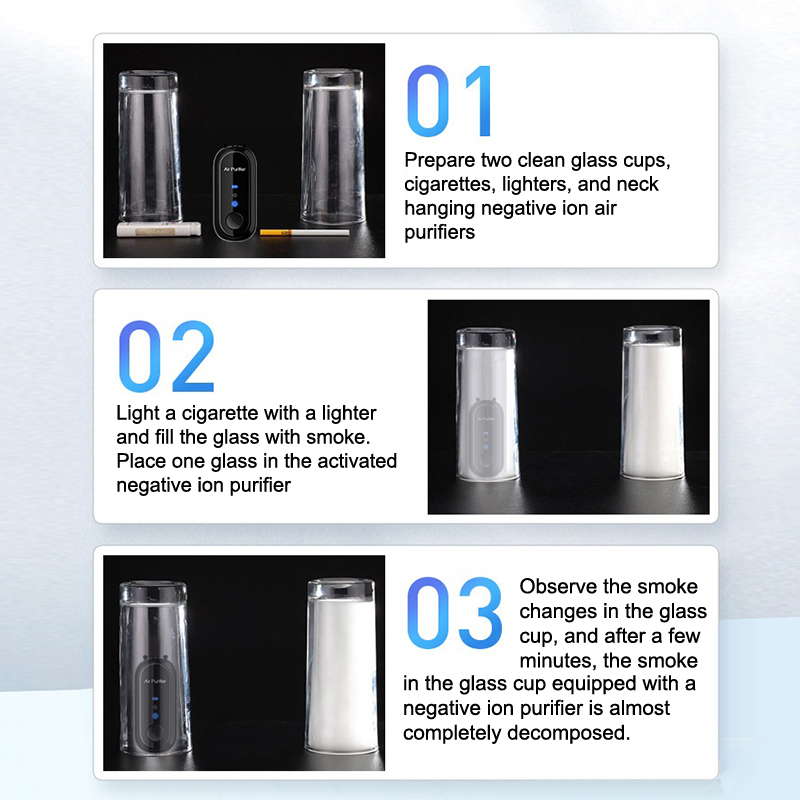 Air Purifier

01

Prepare two clean glass cups, cigarettes, lighters, and neck hanging negative ion air purifiers

02

Light a cigarette with a lighter and fill the glass with smoke. Place one glass in the activated negative ion purifier

Air Purifier

03

Observe the smoke changes in the glass cup, and after a few minutes, the smoke in the glass cup equipped with a negative ion purifier is almost completely decomposed.