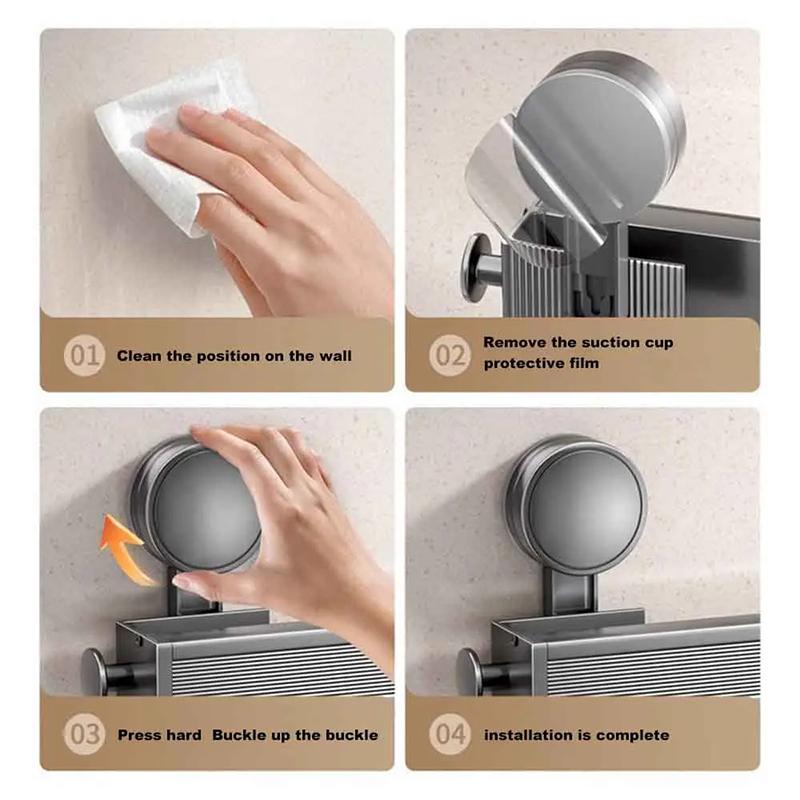 01 Clean the position on the wall

02 Remove the suction cup protective film

03 Press hard Buckle up the buckle

04 installation is complete