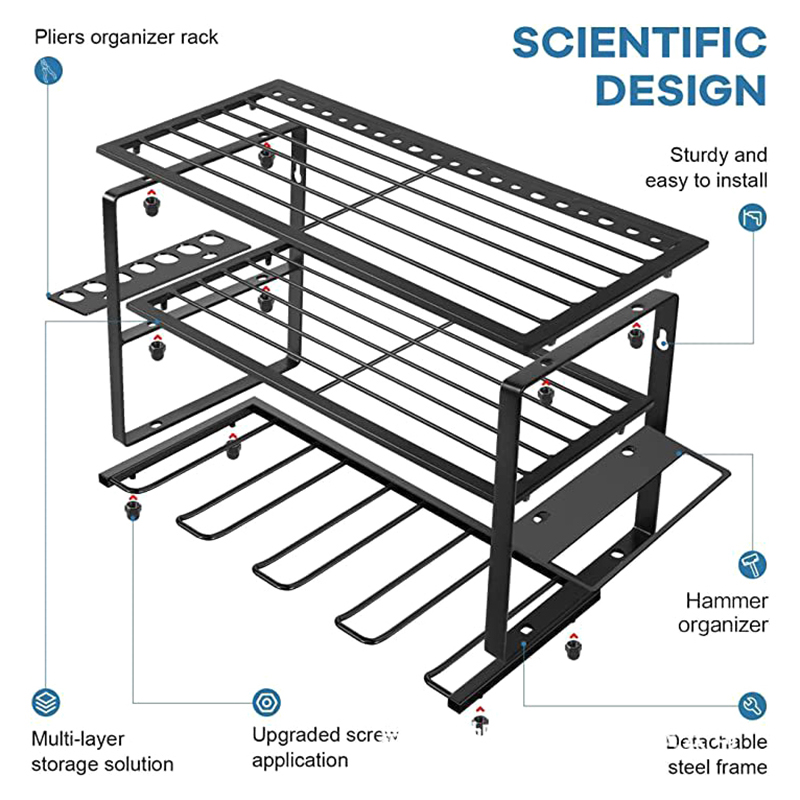 Pliers organizer rack

SCIENTIFIC DESIGN

Sturdy and easy to install

Hammer organizer

Multi-layer storage solution

Upgraded screw application

Detachable steel frame