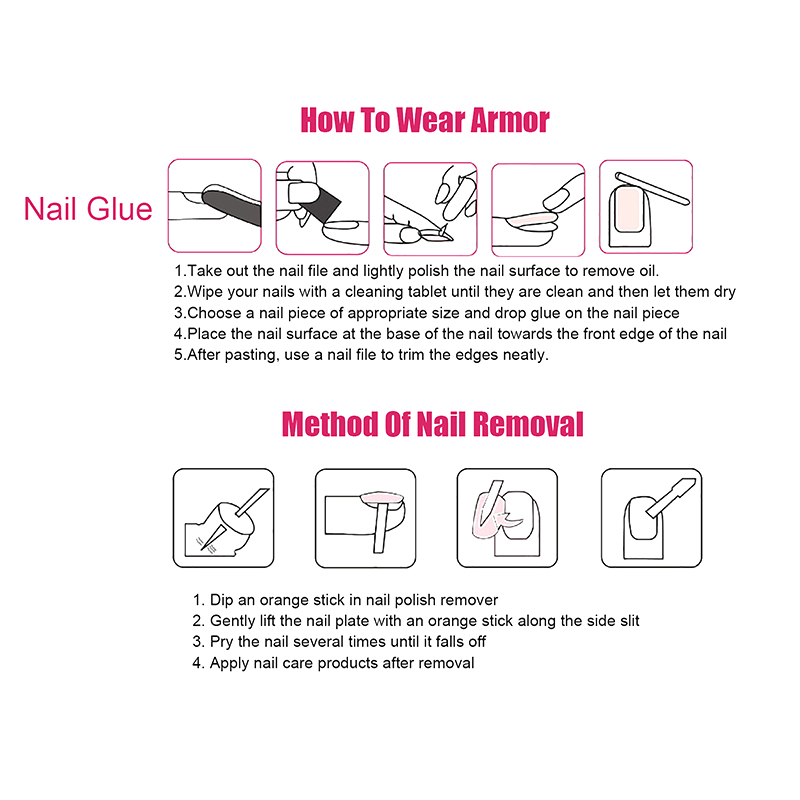 How To Wear Armor

Nail Glue

1.Take out the nail file and lightly polish the nail surface to remove oil.
2.Wipe your nails with a cleaning tablet until they are clean and then let them dry
3.Choose a nail piece of appropriate size and drop glue on the nail piece
4.Place the nail surface at the base of the nail towards the front edge of the nail
5.After pasting, use a nail file to trim the edges neatly.

Method Of Nail Removal

1. Dip an orange stick in nail polish remover
2. Gently lift the nail plate with an orange stick along the side slit
3. Pry the nail several times until it falls off
4. Apply nail care products after removal