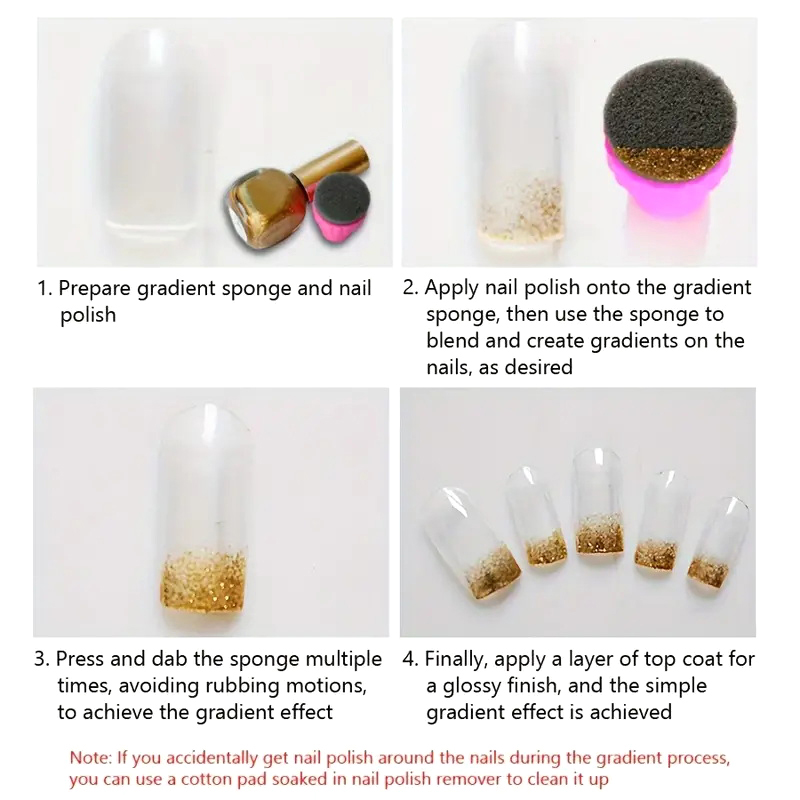 1. Prepare gradient sponge and nail polish

2. Apply nail polish onto the gradient sponge, then use the sponge to blend and create gradients on the nails, as desired

3. Press and dab the sponge multiple times, avoiding rubbing motions, to achieve the gradient effect

4. Finally, apply a layer of top coat for a glossy finish, and the simple gradient effect is achieved

Note: If you accidentally get nail polish around the nails during the gradient process, you can use a cotton pad soaked in nail polish remover to clean it up