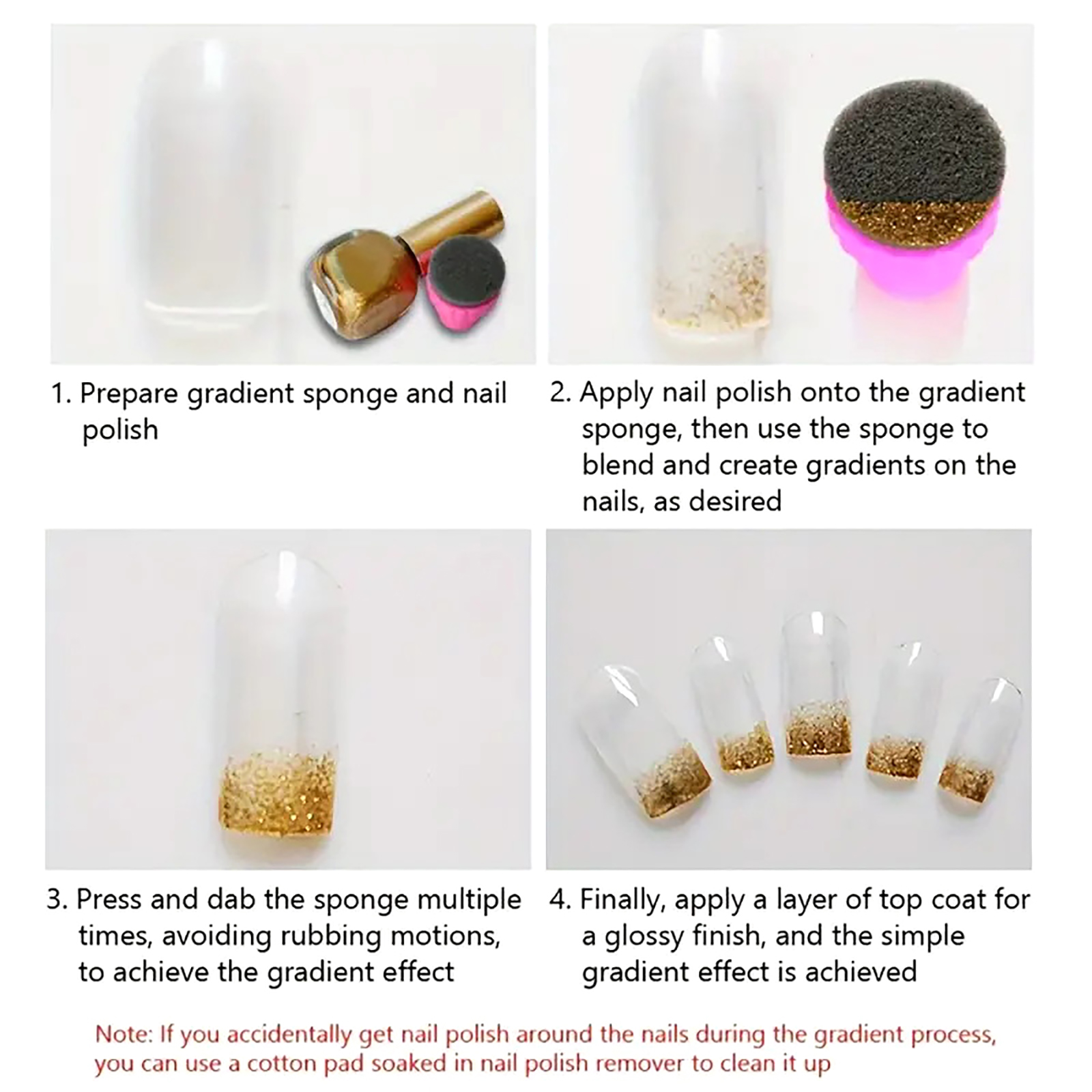 1. Prepare gradient sponge and nail polish

2. Apply nail polish onto the gradient sponge, then use the sponge to blend and create gradients on the nails, as desired

3. Press and dab the sponge multiple times, avoiding rubbing motions, to achieve the gradient effect

4. Finally, apply a layer of top coat for a glossy finish, and the simple gradient effect is achieved

Note: If you accidentally get nail polish around the nails during the gradient process, you can use a cotton pad soaked in nail polish remover to clean it up