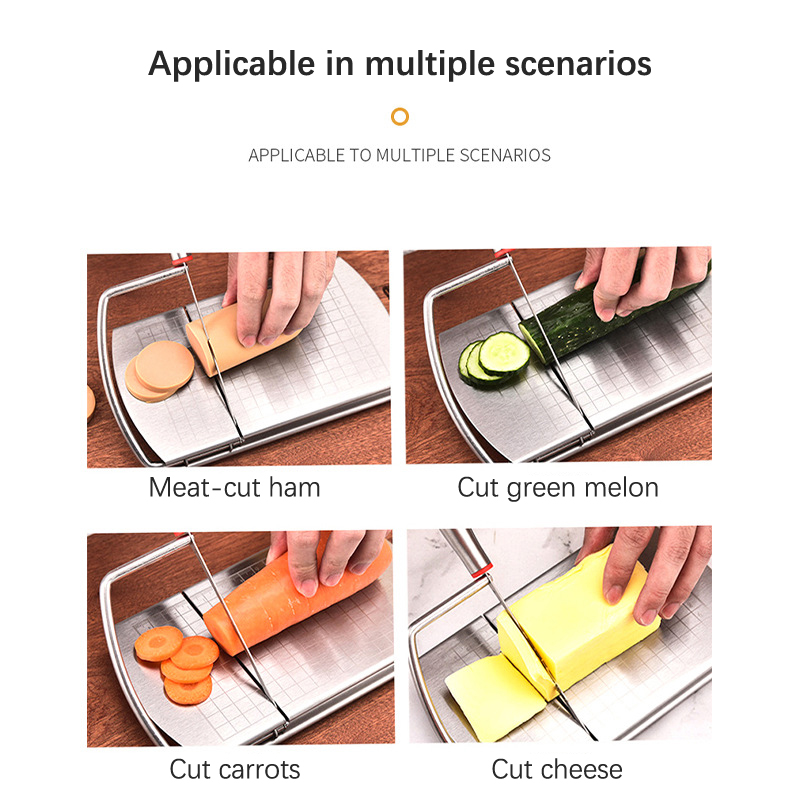 Applicable in multiple scenarios

APPLICABLE TO MULTIPLE SCENARIOS

Meat-cut ham

Cut green melon

Cut carrots

Cut cheese