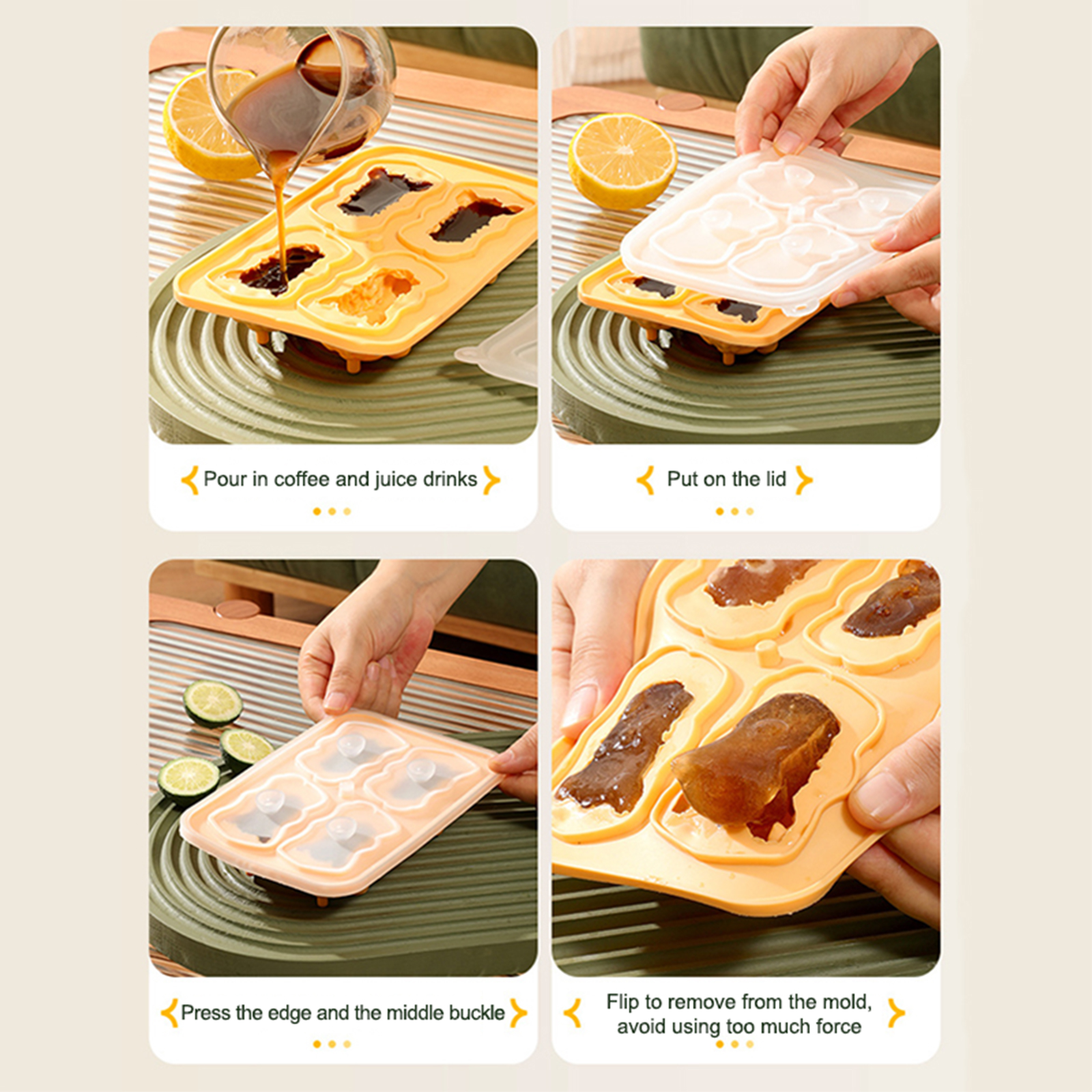 Pour in coffee and juice drinks

Put on the lid

Press the edge and the middle buckle

Flip to remove from the mold, avoid using too much force