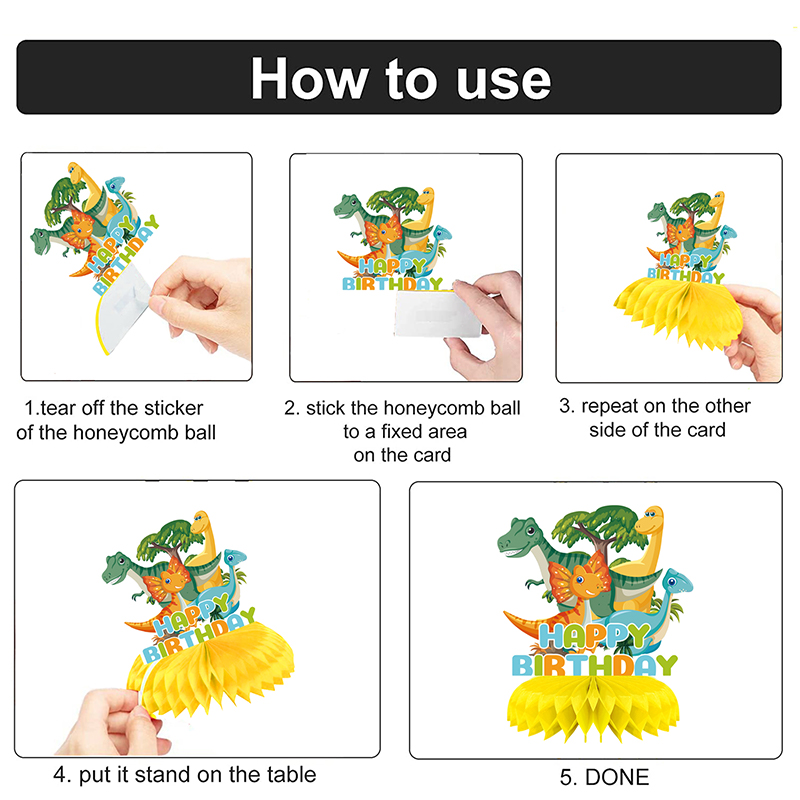 How to use

HAPPY BIRTHDAY

1.tear off the sticker of the honeycomb ball

HAPPY BIRTHDAY

2. stick the honeycomb ball to a fixed area on the card

HAPPY BIRTHDAY

3. repeat on the other side of the card

HAPPY BIRTHDAY

4. put it stand on the table

HAPPY BIRTHDAY

5. DONE