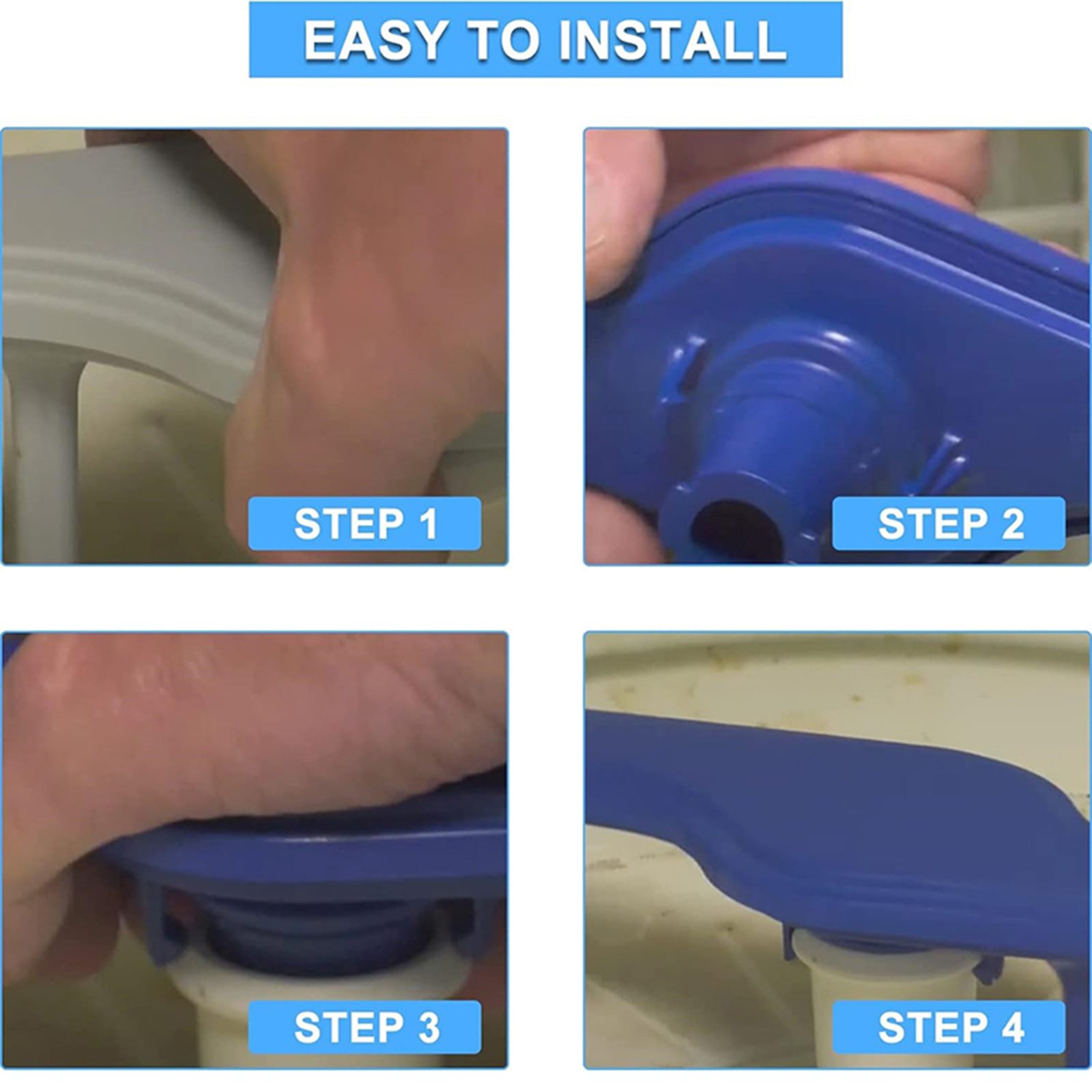 EASY TO INSTALL

STEP 1

STEP 2

STEP 3

STEP 4