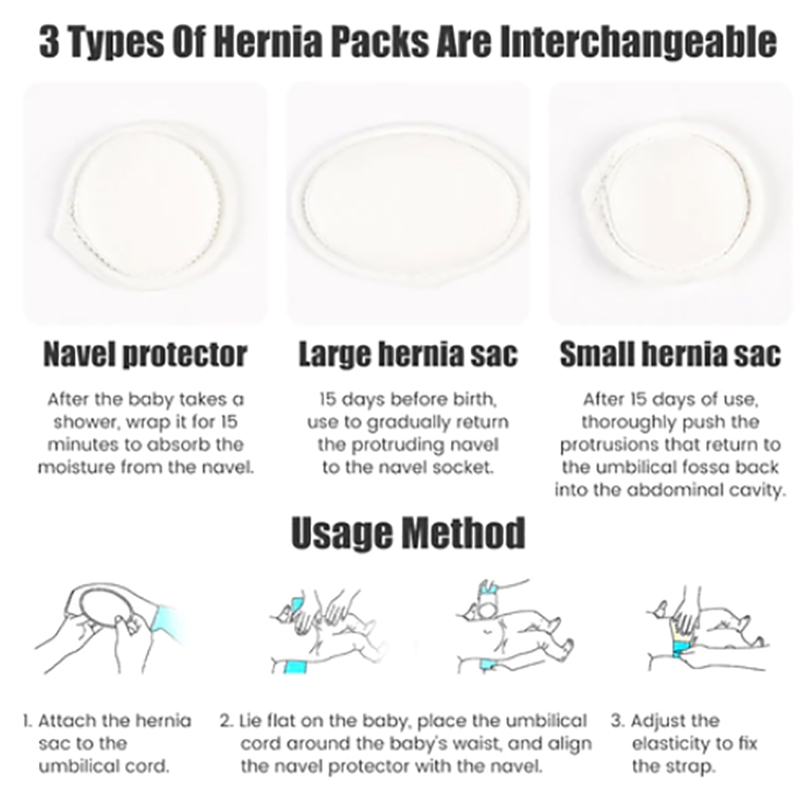 3 Types Of Hernia Packs Are Interchangeable

Navel protector

After the baby takes a shower, wrap it for 15 minutes to absorb the moisture from the navel.

Large hernia sac

15 days before birth, use to gradually return the protruding navel to the navel socket.

Small hernia sac

After 15 days of use, thoroughly push the protrusions that return to the umbilical fossa back into the abdominal cavity.

Usage Method

1. Attach the hernia sac to the umbilical cord.

2. Lie flat on the baby, place the umbilical cord around the baby's waist, and align the navel protector with the navel.

3. Adjust the elasticity to fix the strap.