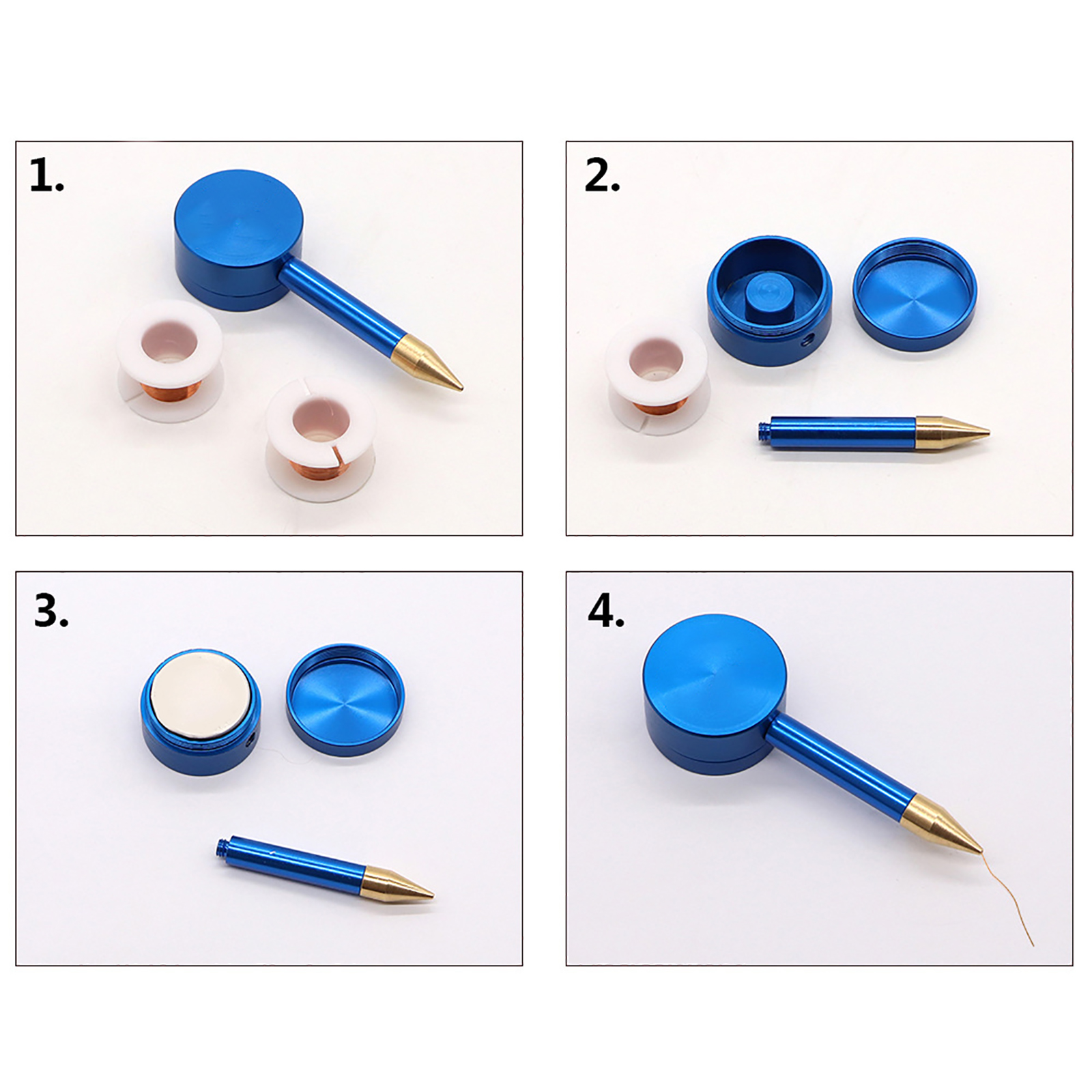 1.

2.

3.

4.