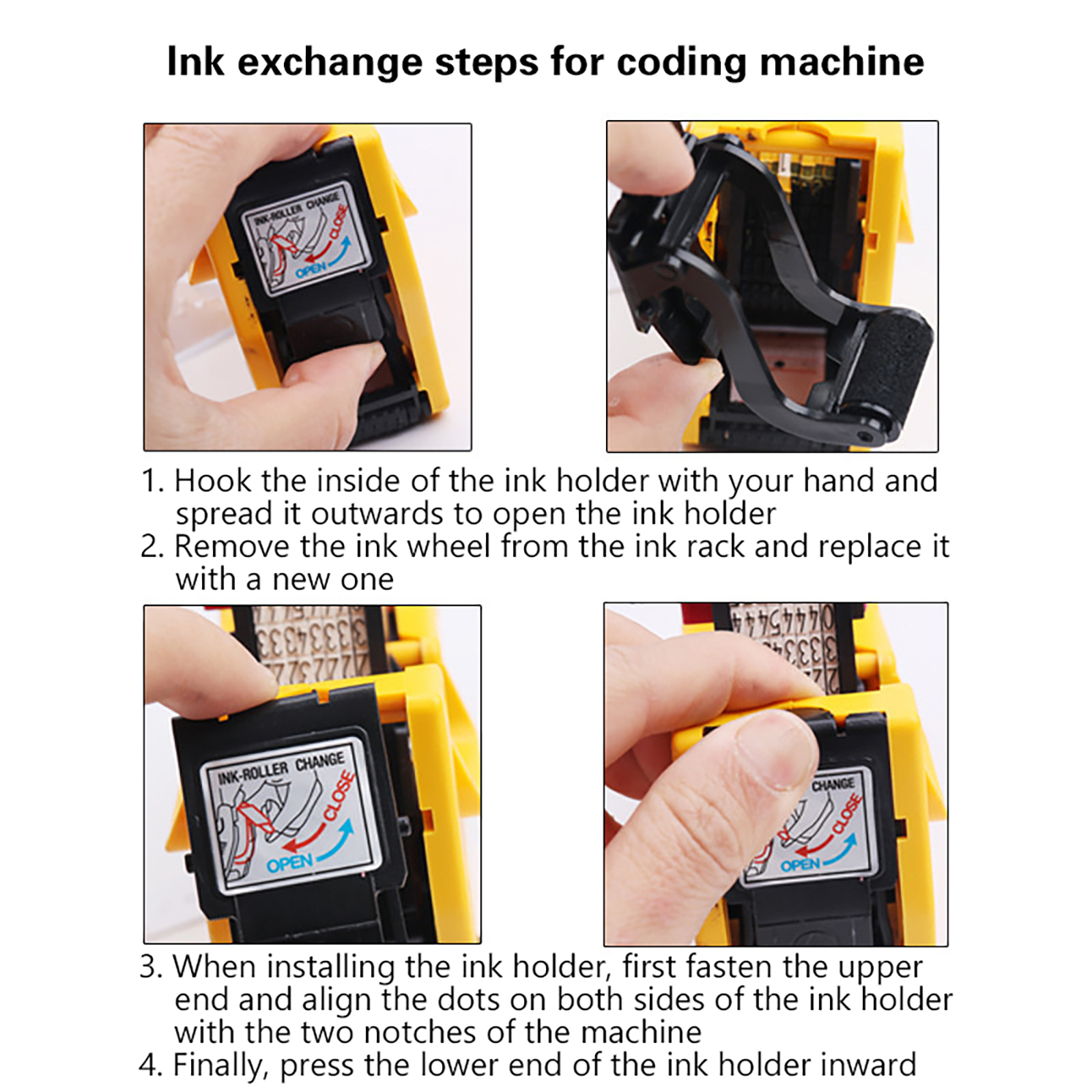 Ink exchange steps for coding machine

INK-ROLLER CHANGE
CLOSE
OPEN

1. Hook the inside of the ink holder with your hand and spread it outwards to open the ink holder
2. Remove the ink wheel from the ink rack and replace it with a new one

INK-ROLLER CHANGE
CLOSE
OPEN

CHANGE
CLOSE
OPEN

3. When installing the ink holder, first fasten the upper end and align the dots on both sides of the ink holder with the two notches of the machine
4. Finally, press the lower end of the ink holder inward