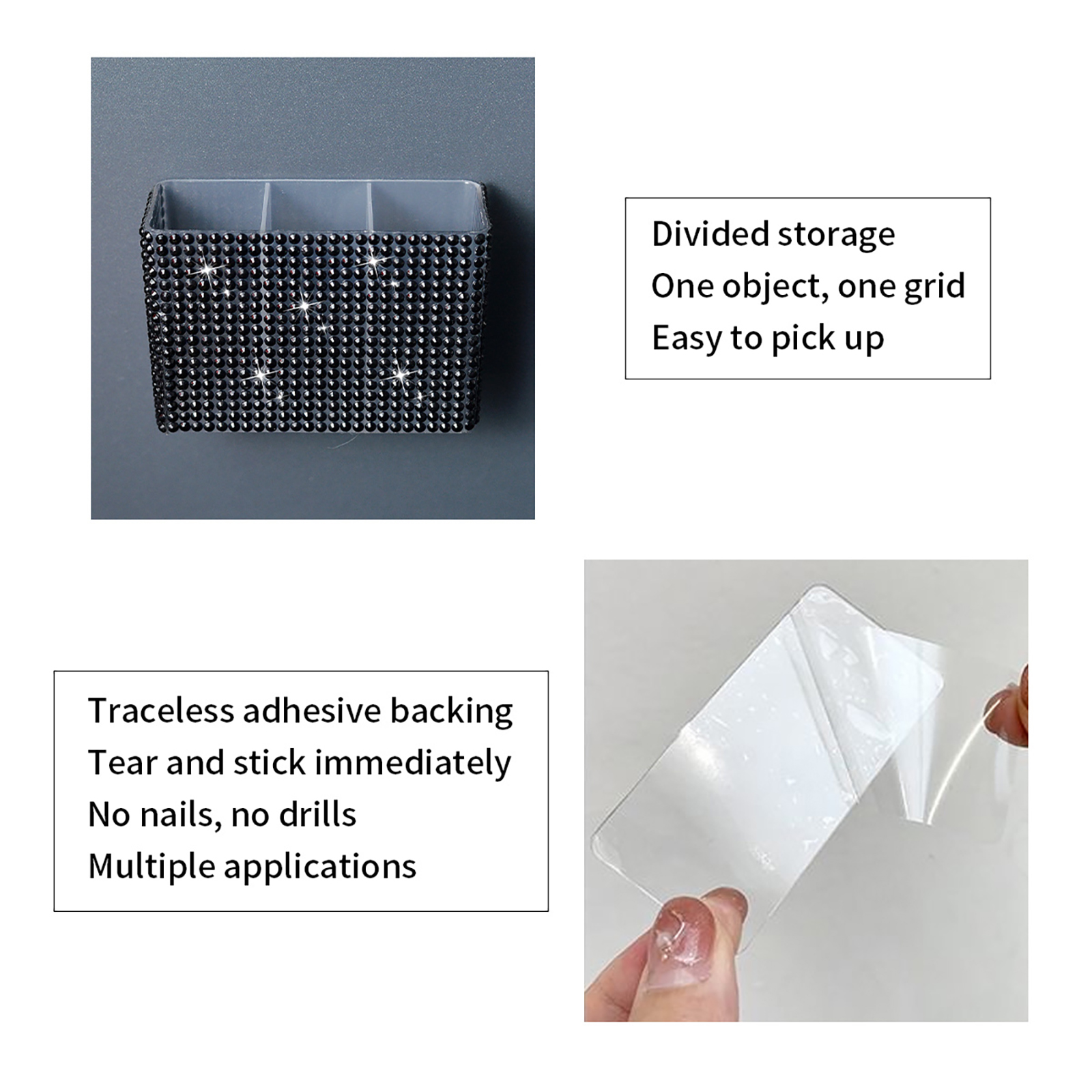 Divided storage
One object, one grid
Easy to pick up

Traceless adhesive backing
Tear and stick immediately
No nails, no drills
Multiple applications