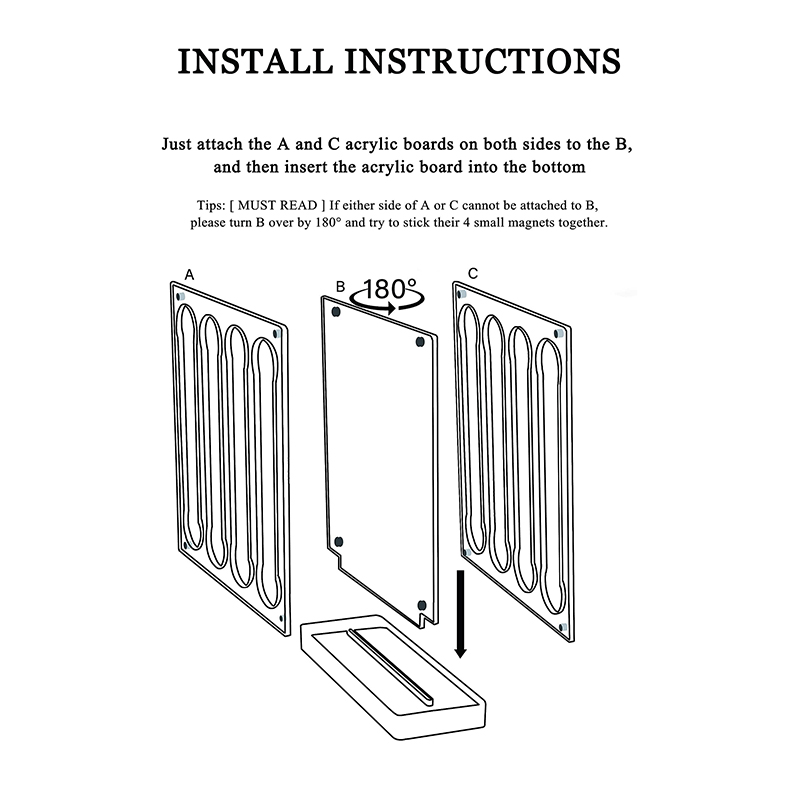 INSTALL INSTRUCTIONS

Just attach the A and C acrylic boards on both sides to the B, and then insert the acrylic board into the bottom

Tips: [ MUST READ ] If either side of A or C cannot be attached to B, please turn B over by 180° and try to stick their 4 small magnets together.

A

B

180°

C