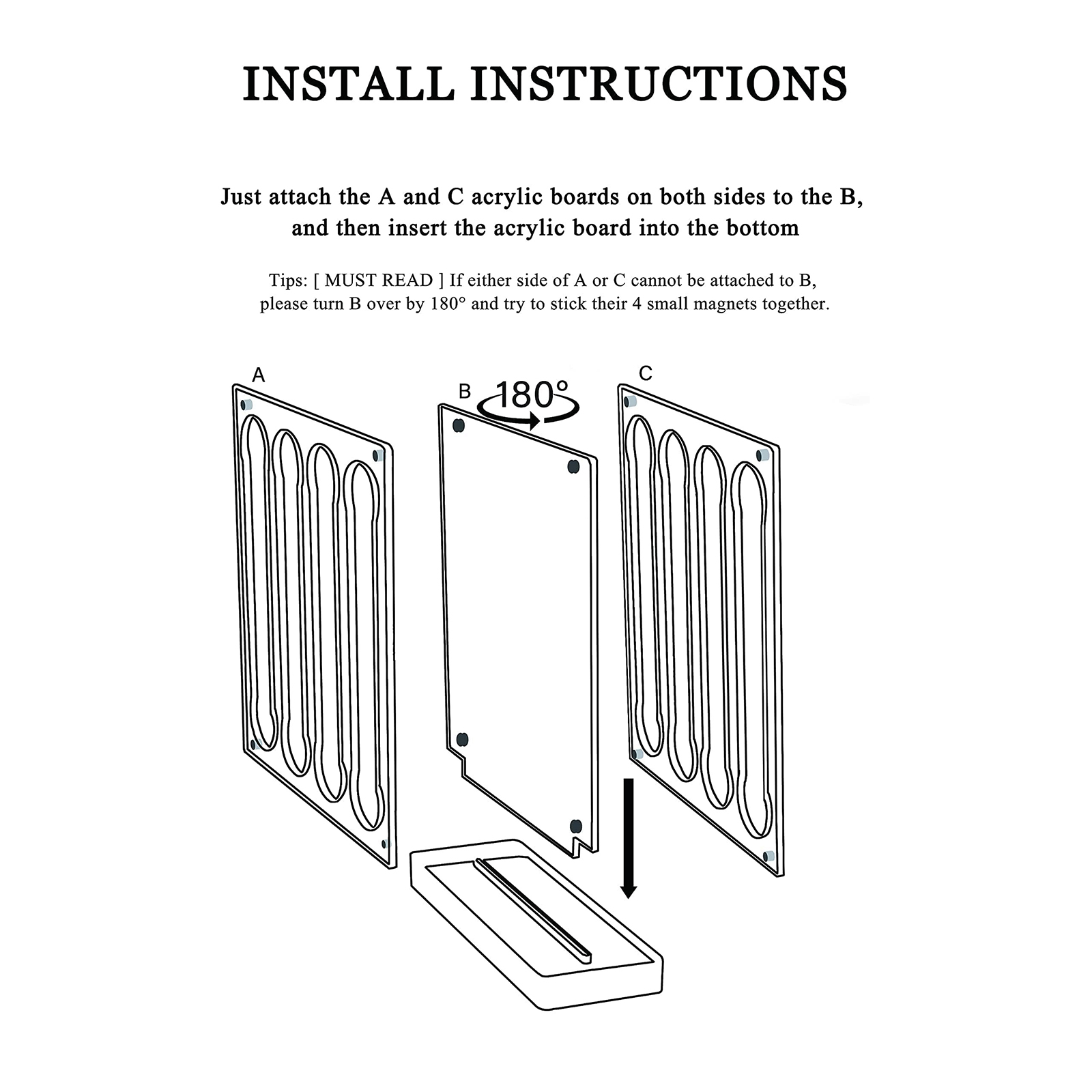 INSTALL INSTRUCTIONS

Just attach the A and C acrylic boards on both sides to the B, and then insert the acrylic board into the bottom

Tips: [ MUST READ ] If either side of A or C cannot be attached to B, please turn B over by 180° and try to stick their 4 small magnets together.

A

B

180°

C