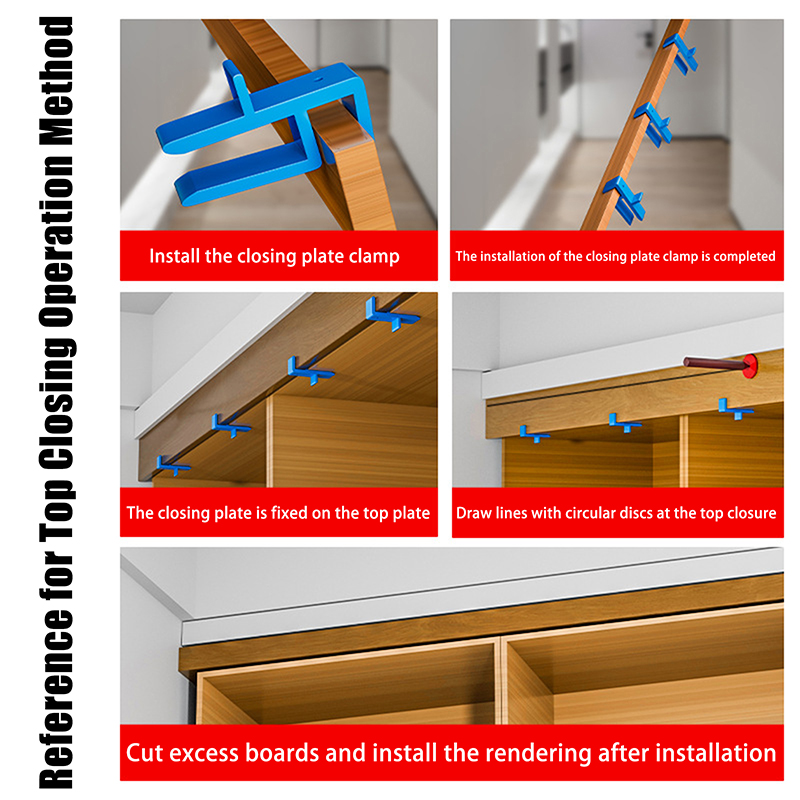 Reference for Top Closing Operation Method

Install the closing plate clamp

The installation of the closing plate clamp is completed

The closing plate is fixed on the top plate

Draw lines with circular discs at the top closure

Cut excess boards and install the rendering after installation