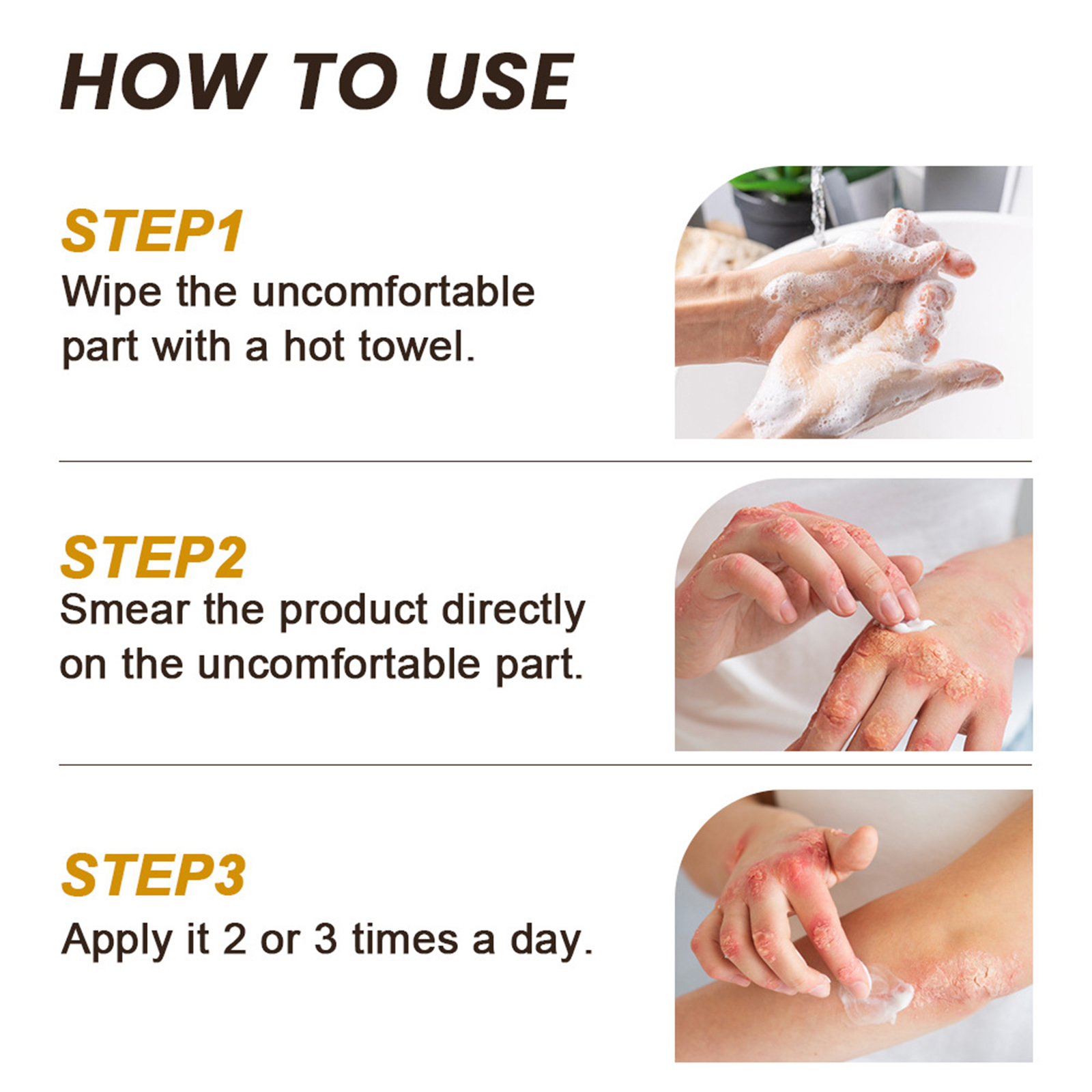 HOW TO USE

STEP1
Wipe the uncomfortable part with a hot towel.

STEP2
Smear the product directly on the uncomfortable part.

STEP3
Apply it 2 or 3 times a day.