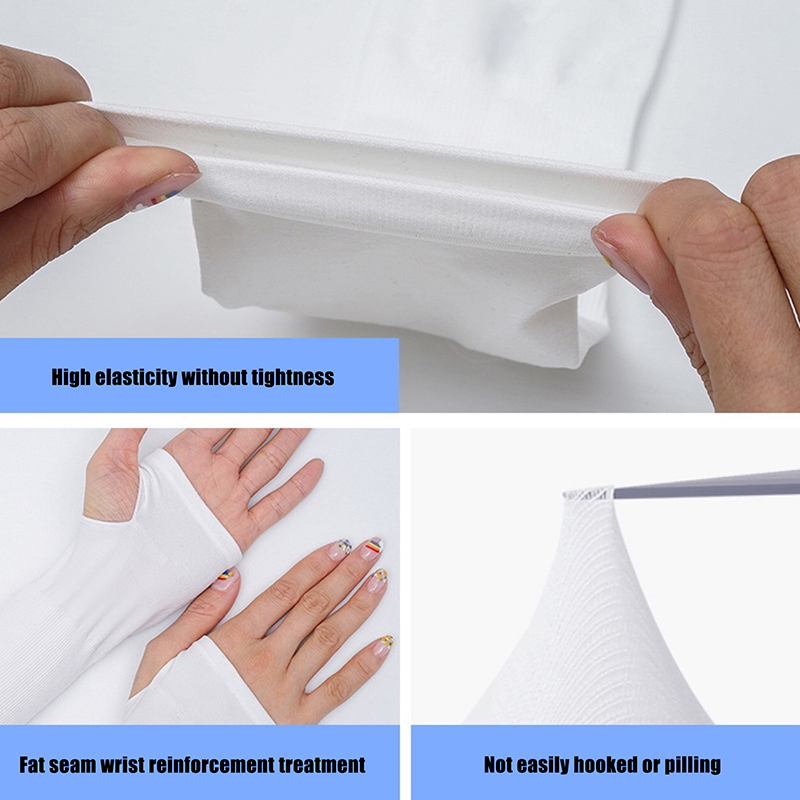 High elasticity without tightness

Fat seam wrist reinforcement treatment

Not easily hooked or pilling