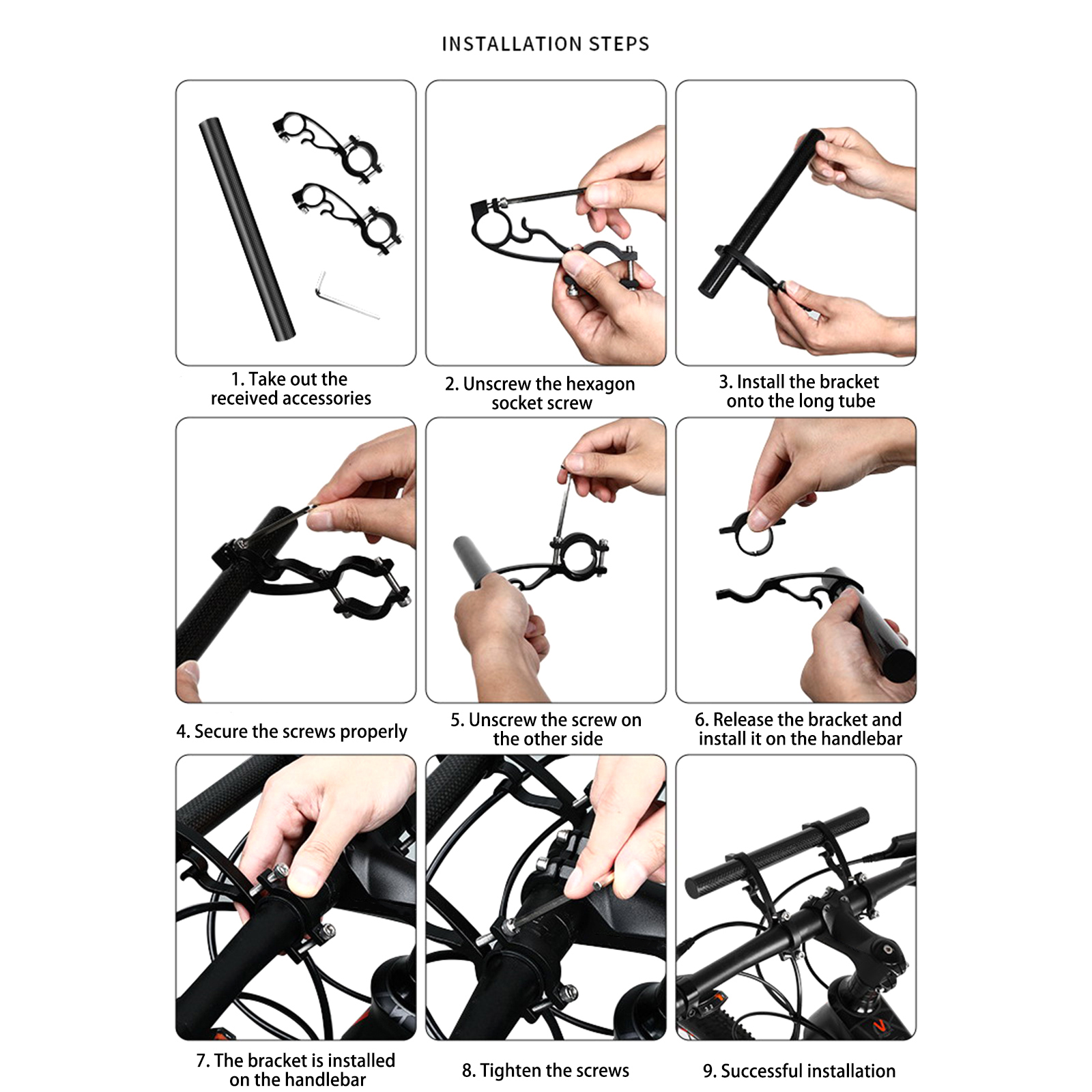 INSTALLATION STEPS

1. Take out the received accessories

2. Unscrew the hexagon socket screw

3. Install the bracket onto the long tube

4. Secure the screws properly

5. Unscrew the screw on the other side

6. Release the bracket and install it on the handlebar

7. The bracket is installed on the handlebar

8. Tighten the screws

9. Successful installation