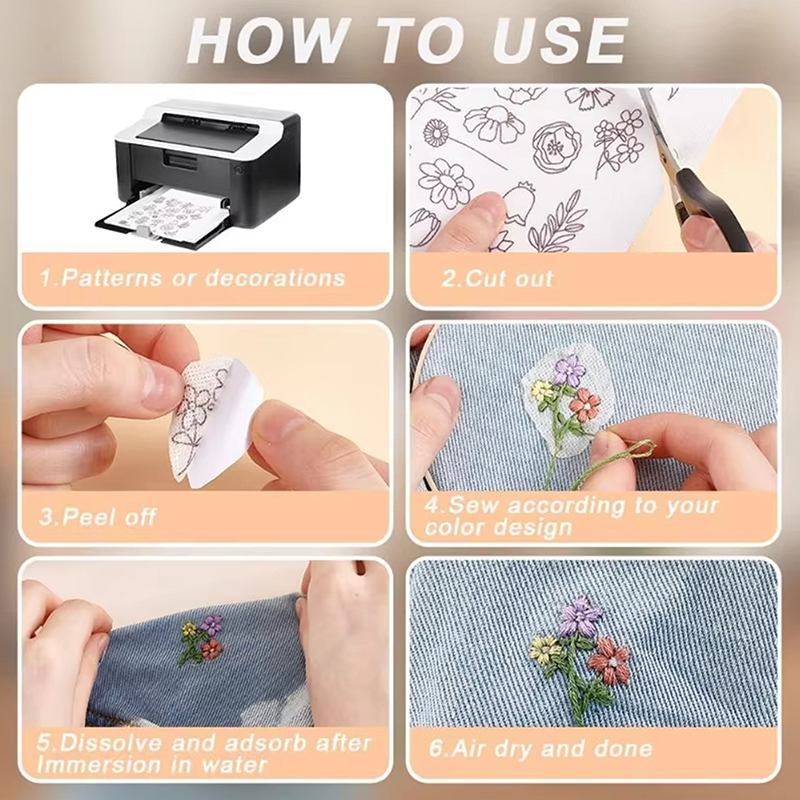 HOW TO USE

1.Patterns or decorations

2.Cut out

3.Peel off

4.Sew according to your color design

5.Dissolve and adsorb after Immersion in water

6.Air dry and done