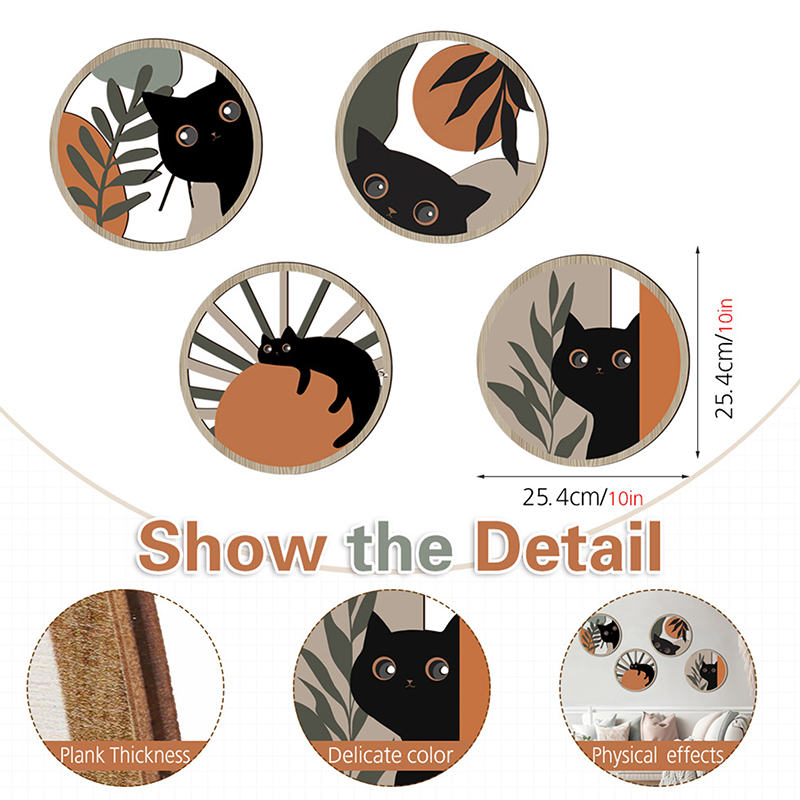 25.4cm/10in

25.4cm/10in

Show the Detail

Plank Thickness

Delicate color

Physical effects