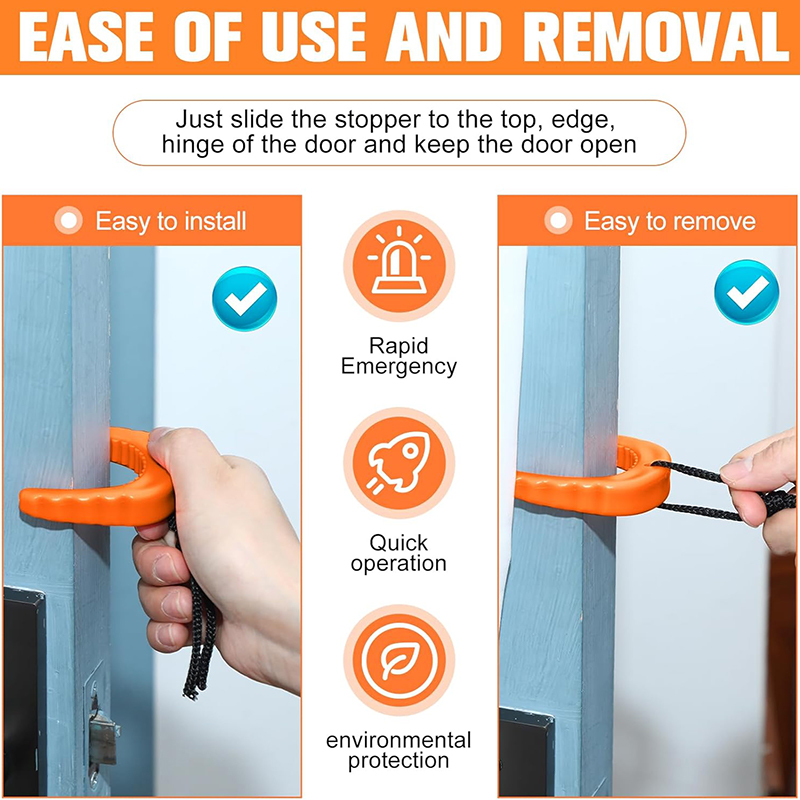 EASE OF USE AND REMOVAL

Just slide the stopper to the top, edge, hinge of the door and keep the door open

Easy to install

Rapid Emergency

Quick operation

environmental protection

Easy to remove