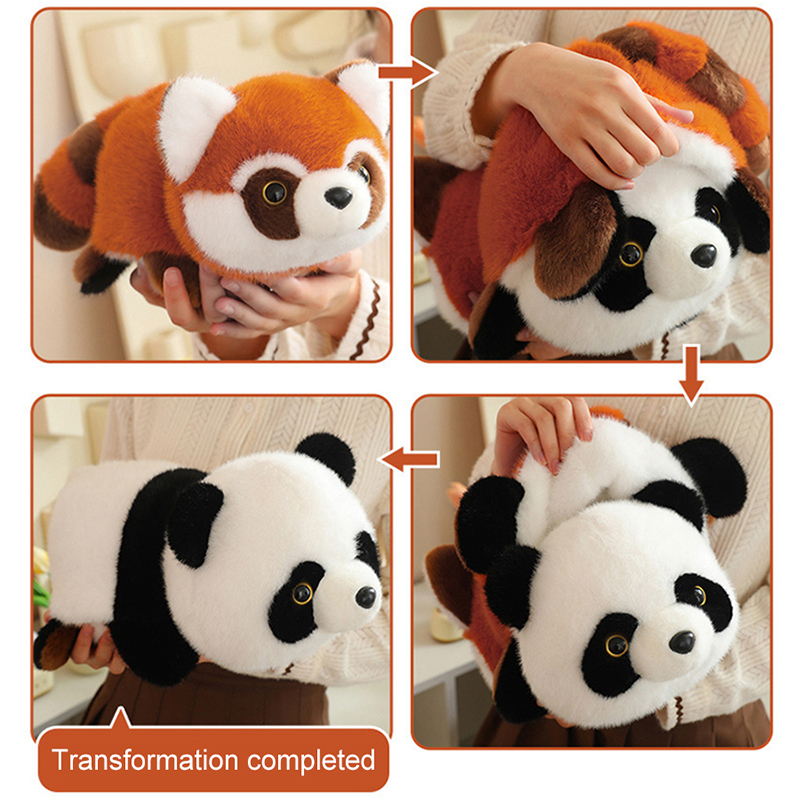 Transformation completed