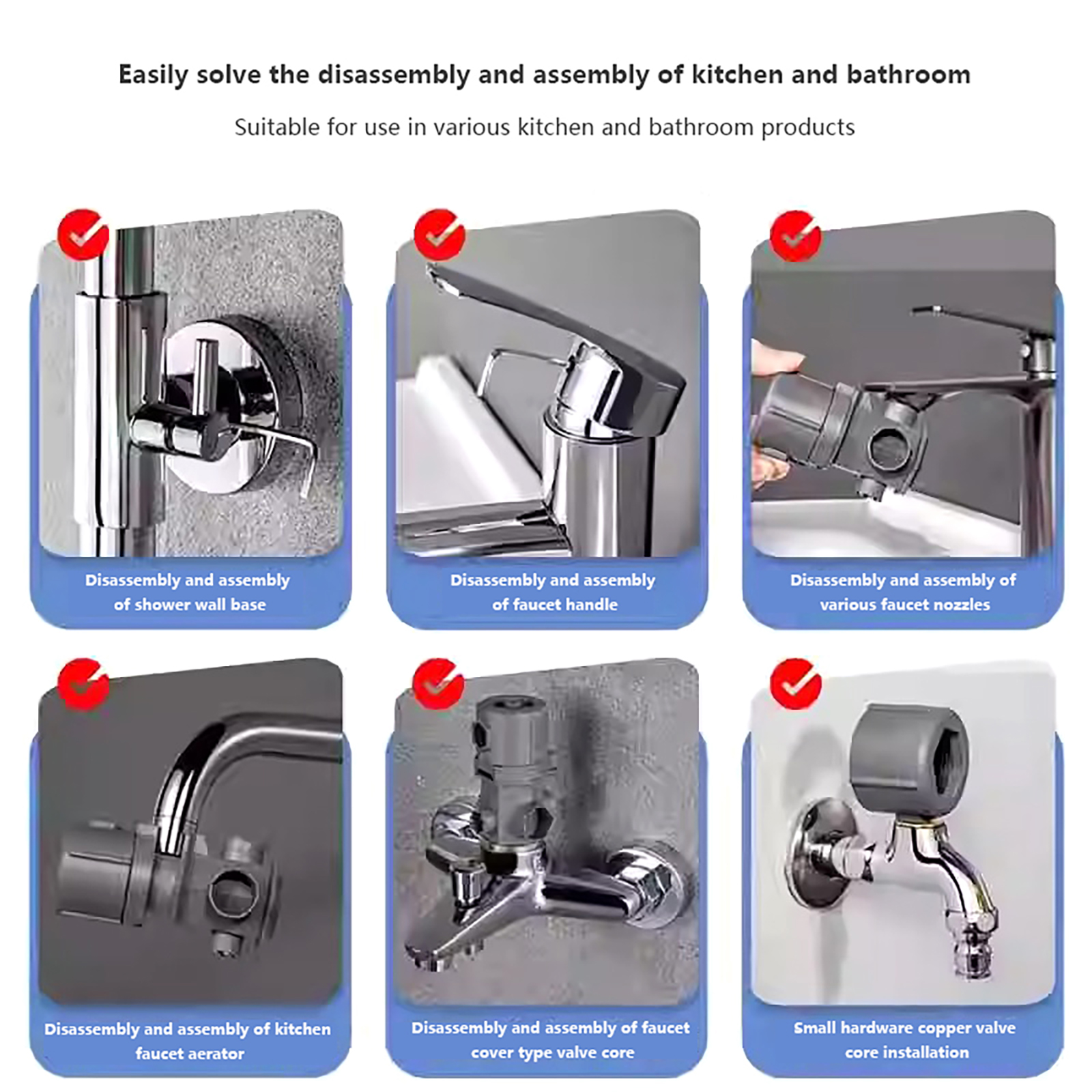 Easily solve the disassembly and assembly of kitchen and bathroom

Suitable for use in various kitchen and bathroom products

Disassembly and assembly of shower wall base

Disassembly and assembly of faucet handle

Disassembly and assembly of various faucet nozzles

Disassembly and assembly of kitchen faucet aerator

Disassembly and assembly of faucet cover type valve core

Small hardware copper valve core installation