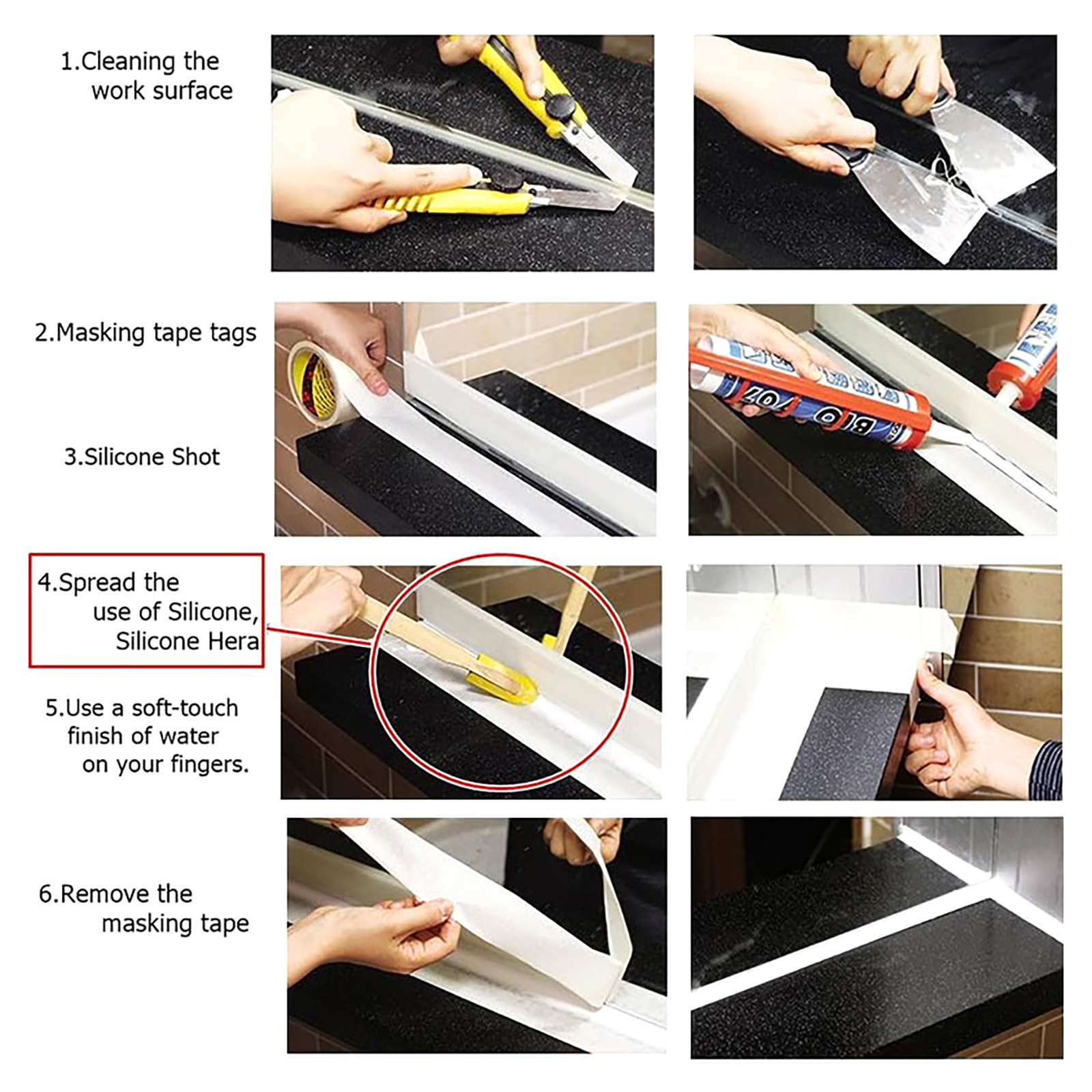 1.Cleaning the work surface

2.Masking tape tags

3.Silicone Shot

4.Spread the use of Silicone, Silicone Hera

5.Use a soft-touch finish of water on your fingers.

6.Remove the masking tape