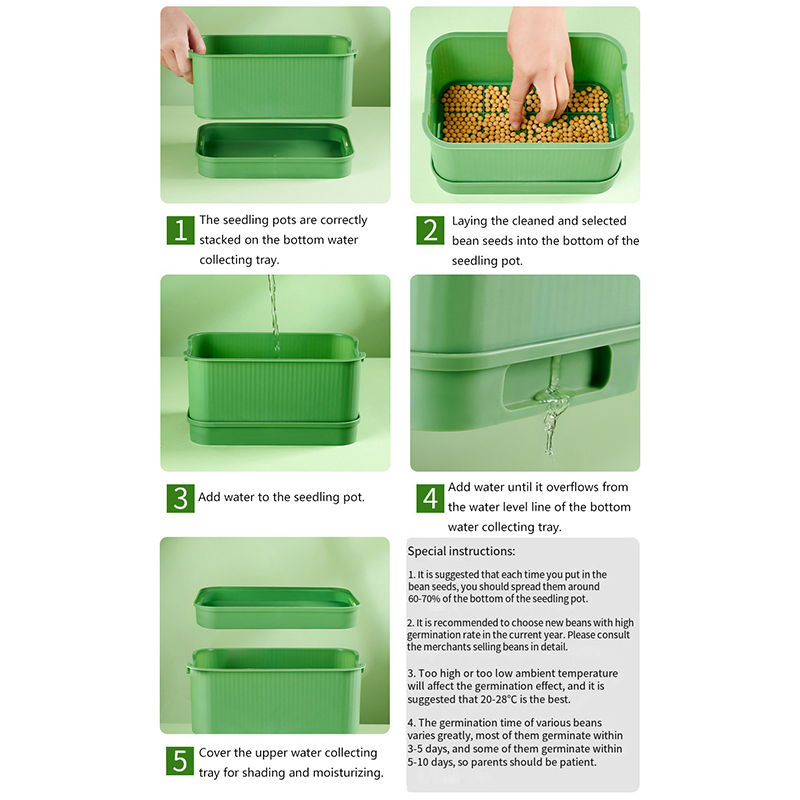 1 The seedling pots are correctly stacked on the bottom water collecting tray.

2 Laying the cleaned and selected bean seeds into the bottom of the seedling pot.

3 Add water to the seedling pot.

4 Add water until it overflows from the water level line of the bottom water collecting tray.

5 Cover the upper water collecting tray for shading and moisturizing.

Special instructions:

1. It is suggested that each time you put in the bean seeds, you should spread them around 60-70% of the bottom of the seedling pot.

2. It is recommended to choose new beans with high germination rate in the current year. Please consult the merchants selling beans in detail.

3. Too high or too low ambient temperature will affect the germination effect, and it is suggested that 20-28°C is the best.

4. The germination time of various beans varies greatly, most of them germinate within 3-5 days, and some of them germinate within 5-10 days, so parents should be patient.