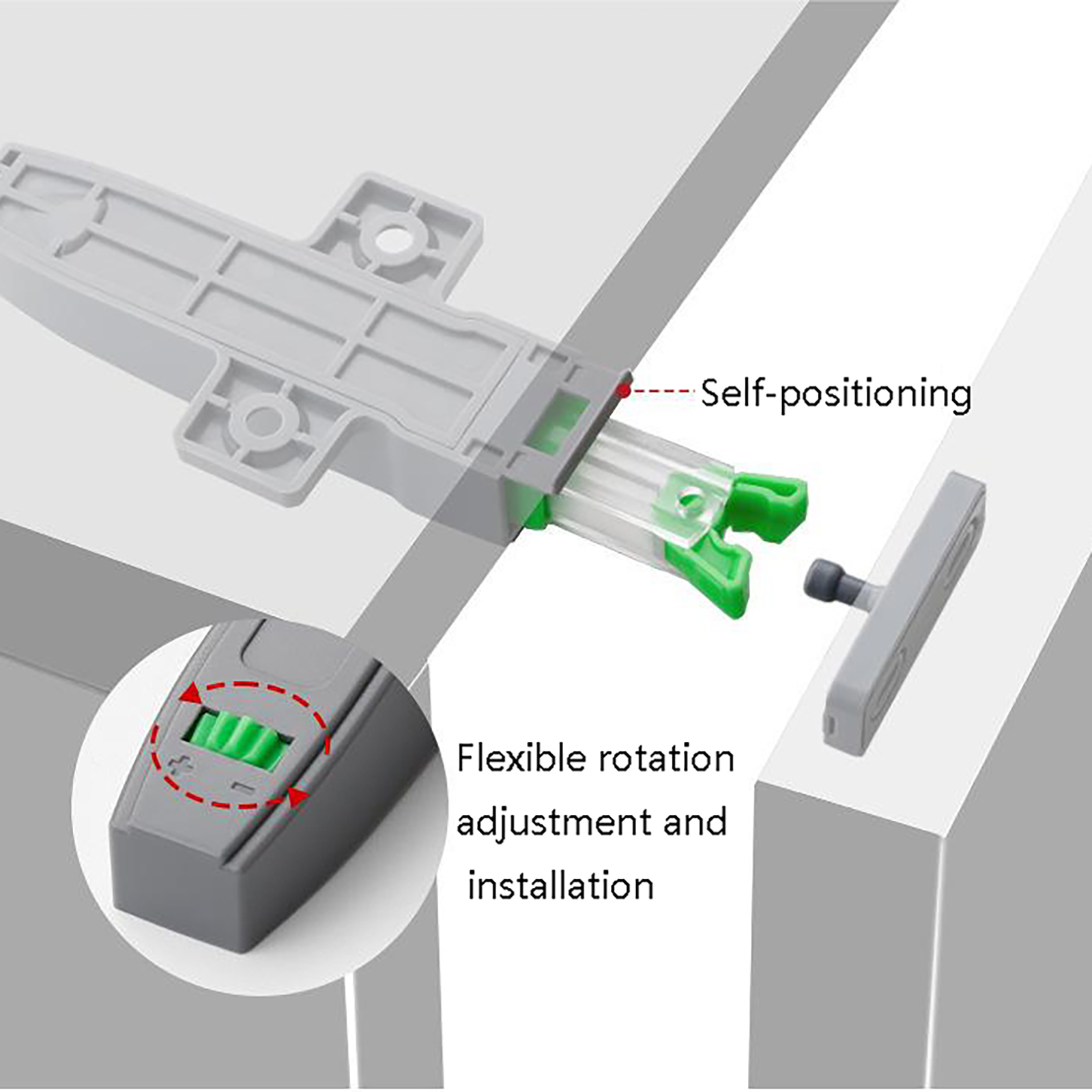 Self-positioning

+ −

Flexible rotation adjustment and installation