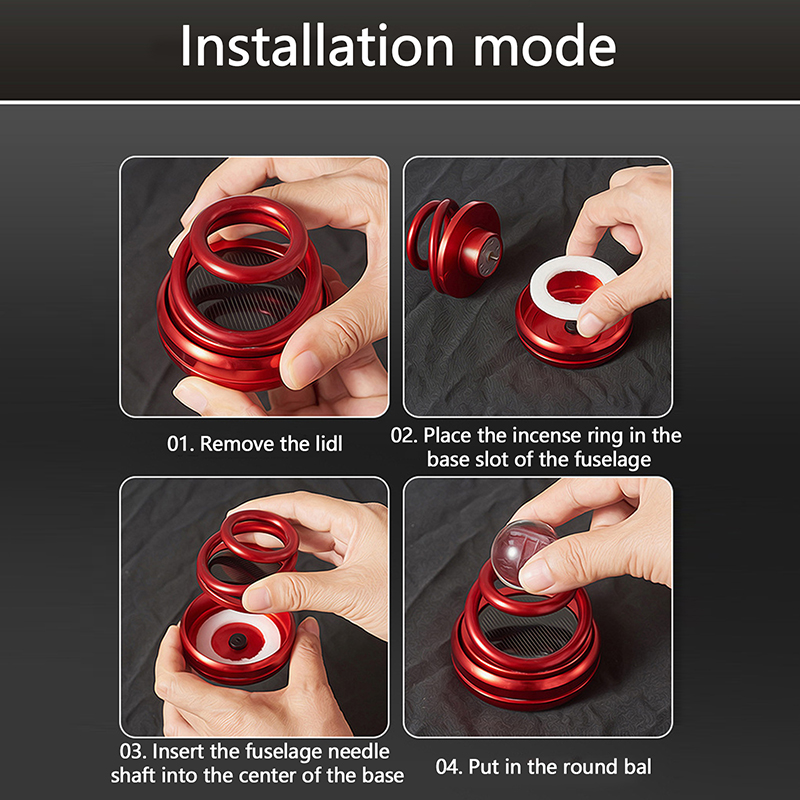 Installation mode

01. Remove the lidl

02. Place the incense ring in the base slot of the fuselage

03. Insert the fuselage needle shaft into the center of the base

04. Put in the round bal