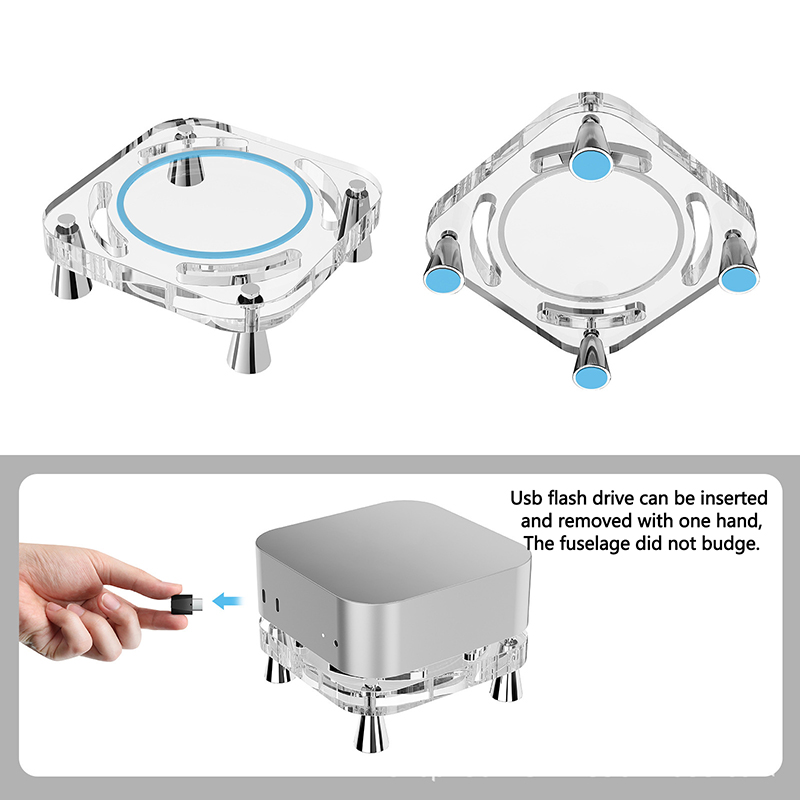 Usb flash drive can be inserted and removed with one hand, The fuselage did not budge.