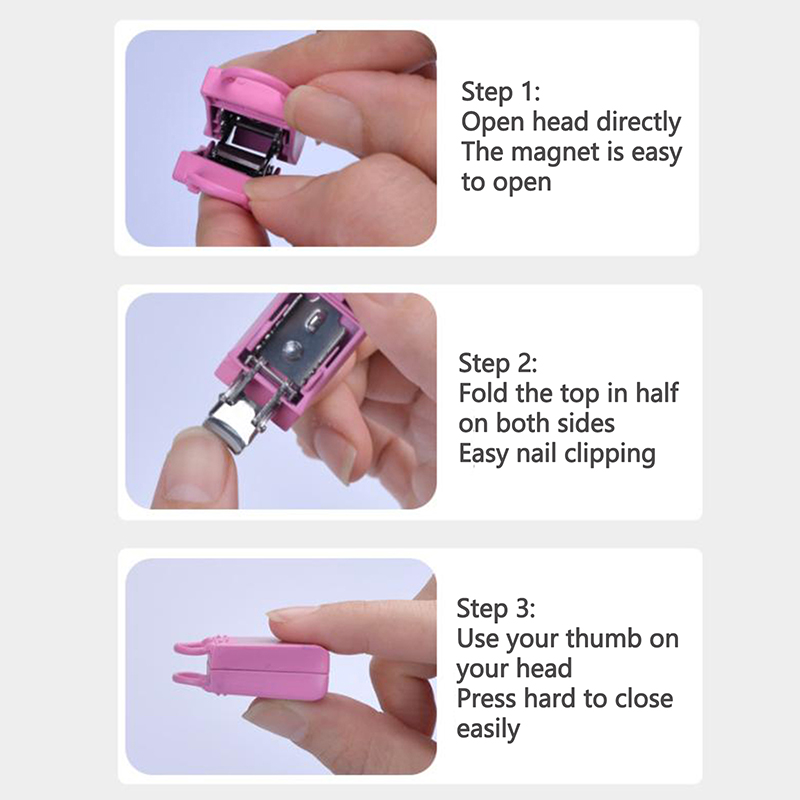 Step 1:
Open head directly
The magnet is easy to open

Step 2:
Fold the top in half on both sides
Easy nail clipping

Step 3:
Use your thumb on your head
Press hard to close easily