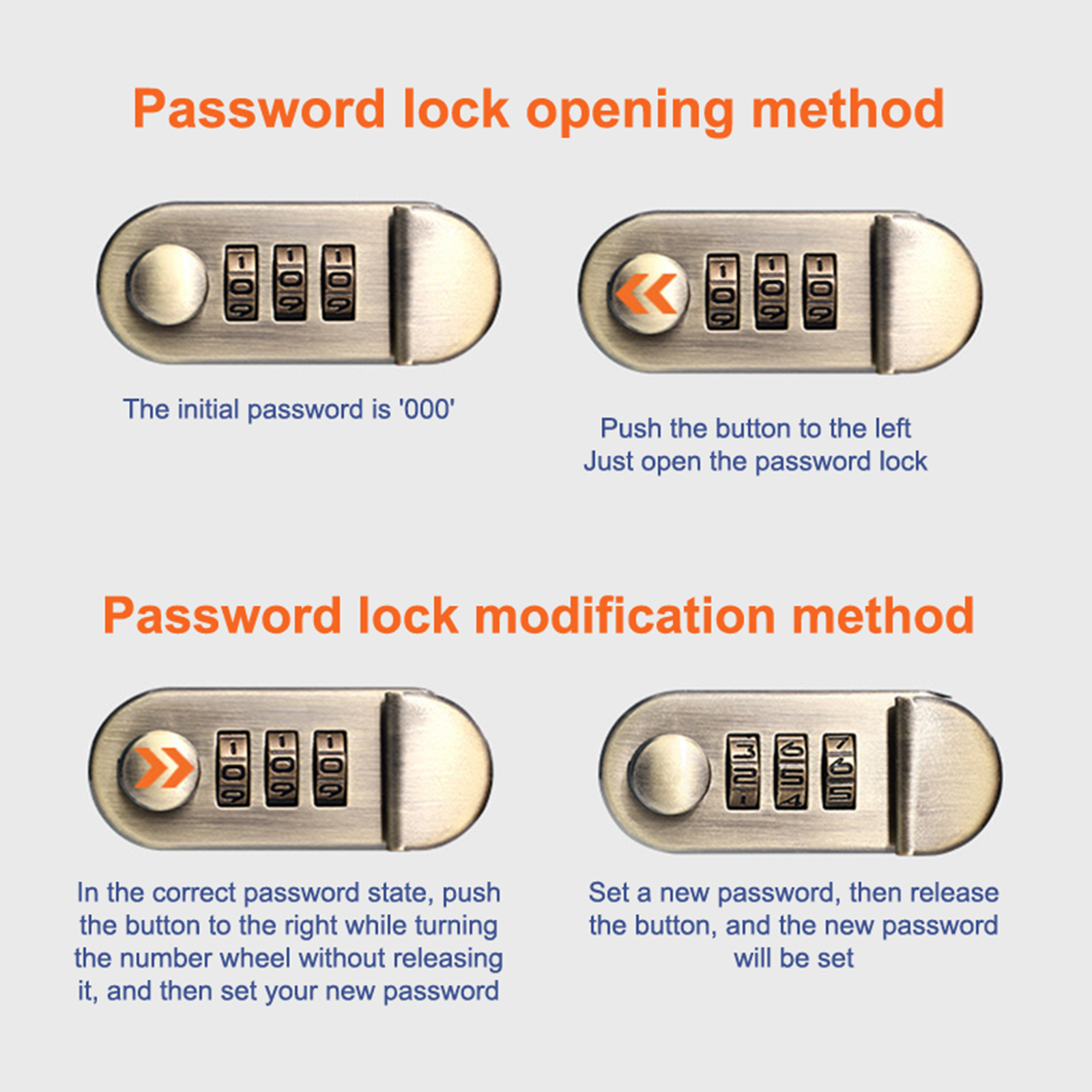 Password lock opening method

The initial password is '000'

Push the button to the left
Just open the password lock

Password lock modification method

In the correct password state, push the button to the right while turning the number wheel without releasing it, and then set your new password

Set a new password, then release the button, and the new password will be set