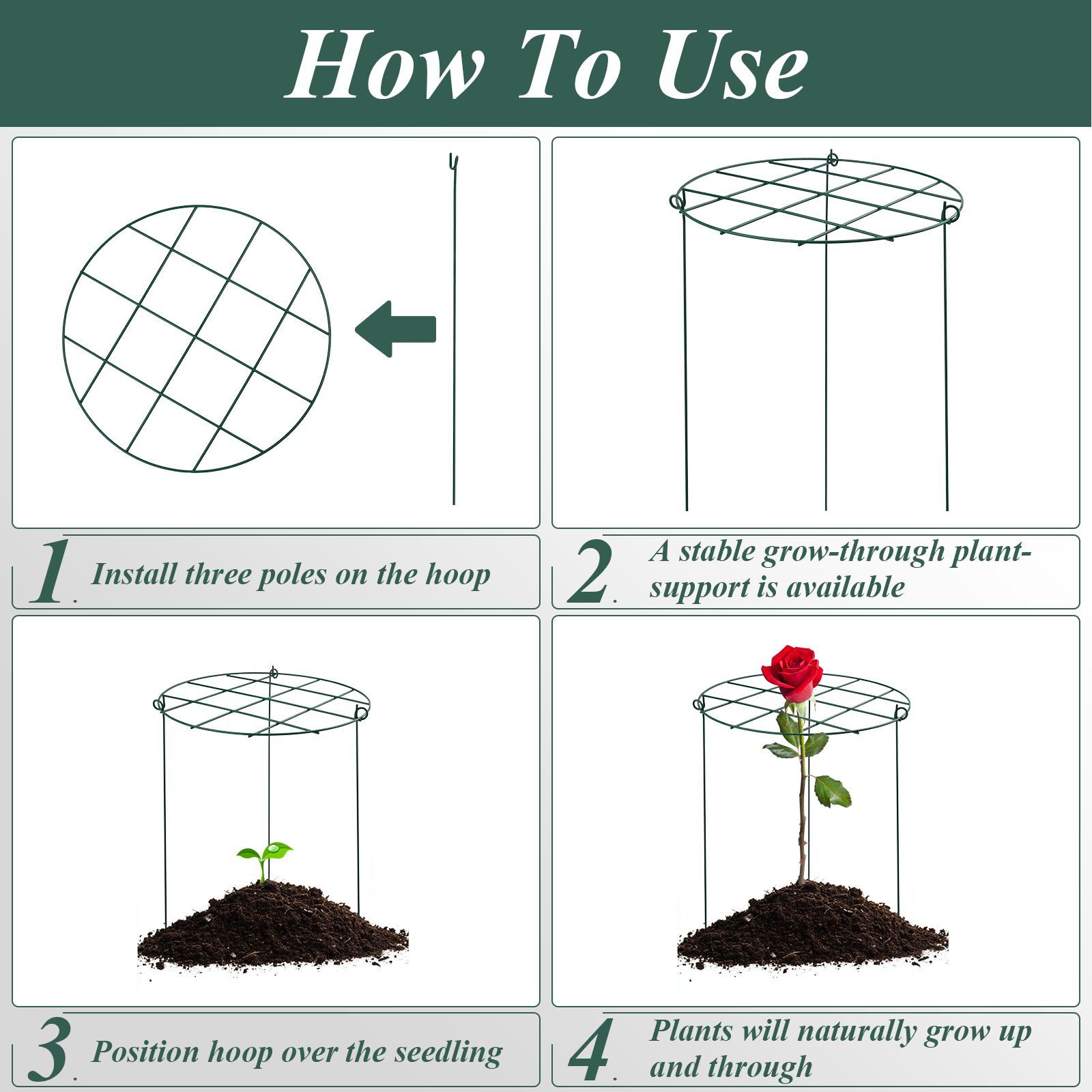 How To Use

1. Install three poles on the hoop

2. A stable grow-through plant-support is available

3. Position hoop over the seedling

4. Plants will naturally grow up and through