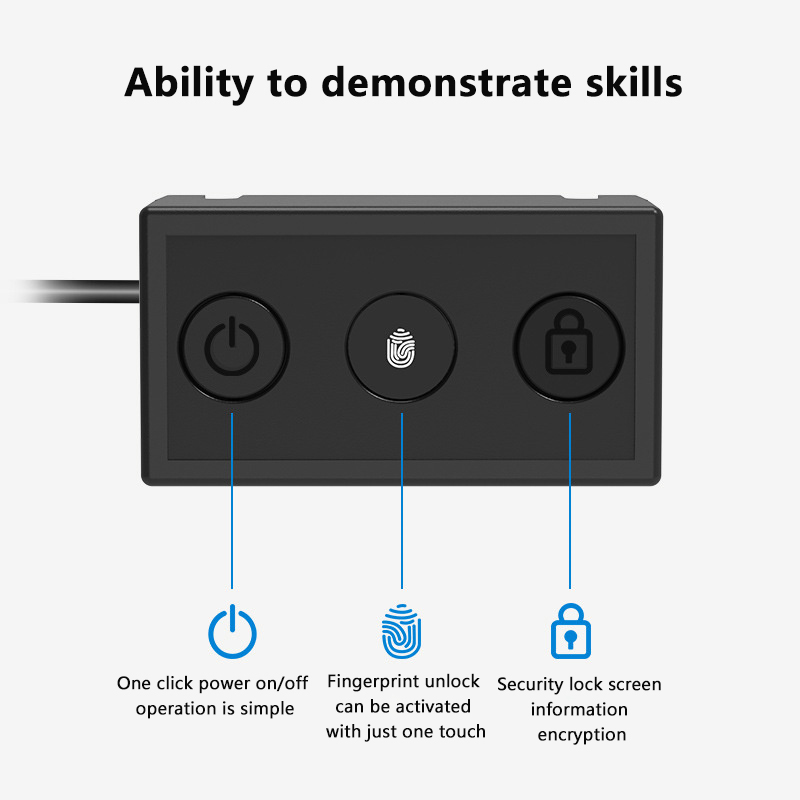 Ability to demonstrate skills

One click power on/off operation is simple

Fingerprint unlock can be activated with just one touch

Security lock screen information encryption