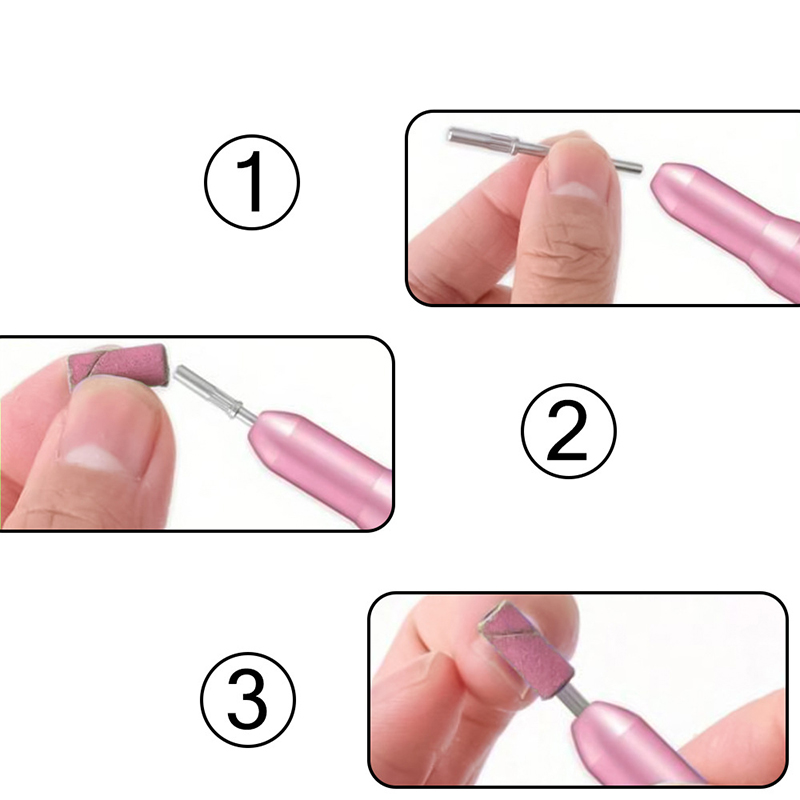 ①

②

③