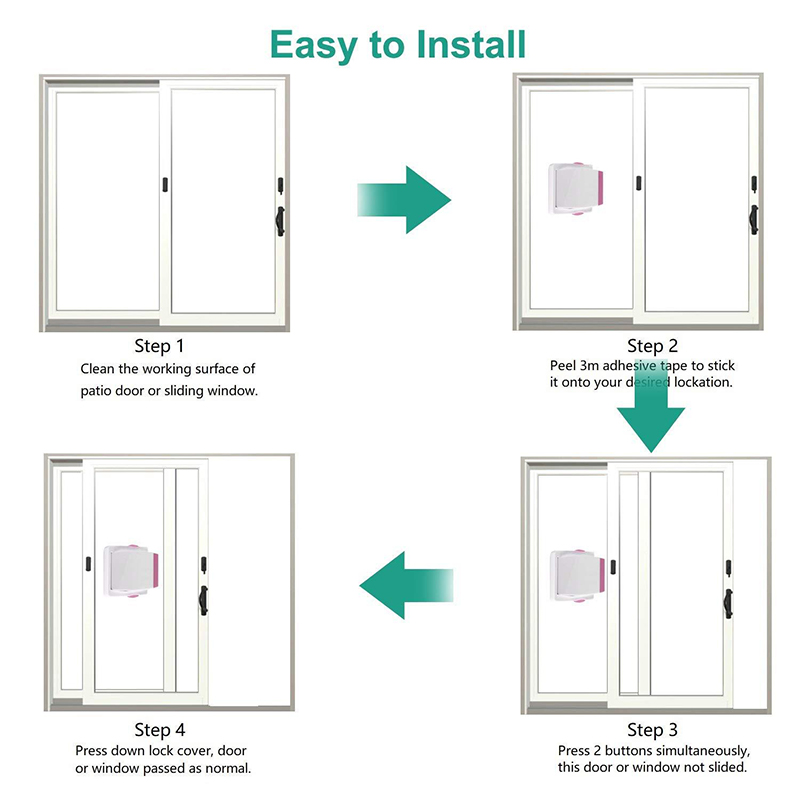 Easy to Install

Step 1
Clean the working surface of patio door or sliding window.

Step 2
Peel 3m adhesive tape to stick it onto your desired lockation.

Step 3
Press 2 buttons simultaneously, this door or window not slided.

Step 4
Press down lock cover, door or window passed as normal.