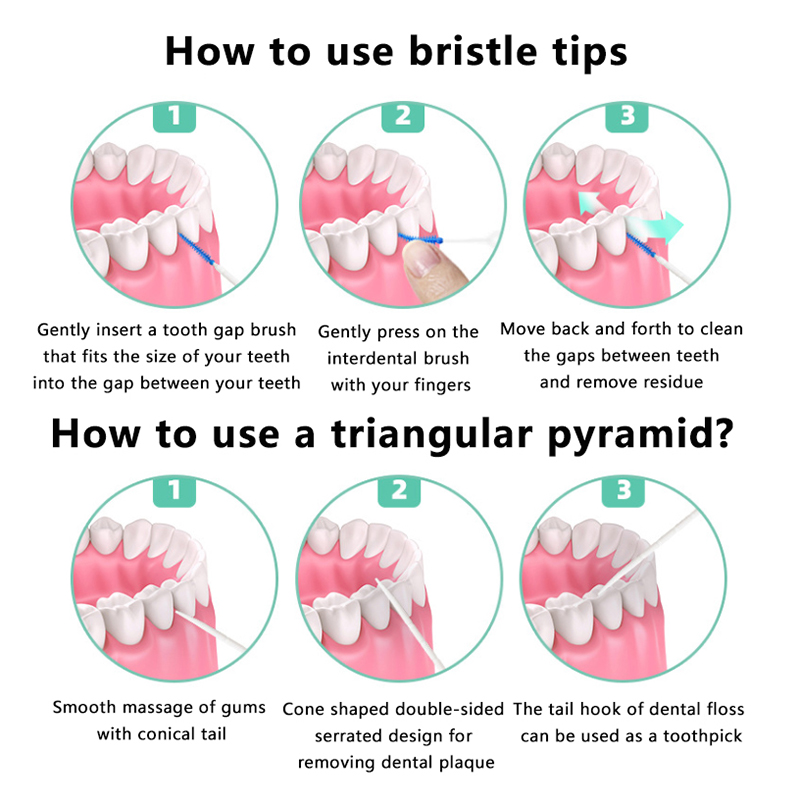 How to use bristle tips

1

Gently insert a tooth gap brush that fits the size of your teeth into the gap between your teeth

2

Gently press on the interdental brush with your fingers

3

Move back and forth to clean the gaps between teeth and remove residue

How to use a triangular pyramid?

1

Smooth massage of gums with conical tail

2

Cone shaped double-sided serrated design for removing dental plaque

3

The tail hook of dental floss can be used as a toothpick