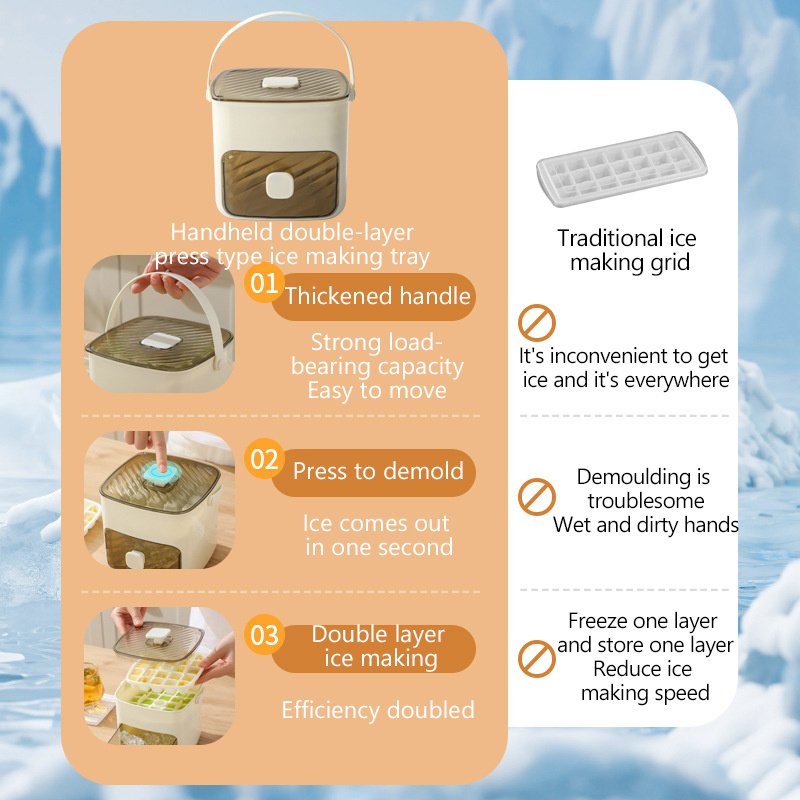 Handheld double-layer press type ice making tray

01 Thickened handle

Strong load-bearing capacity
Easy to move

02 Press to demold

Ice comes out in one second

03 Double layer ice making

Efficiency doubled

Traditional ice making grid

It's inconvenient to get ice and it's everywhere

Demoulding is troublesome
Wet and dirty hands

Freeze one layer and store one layer
Reduce ice making speed