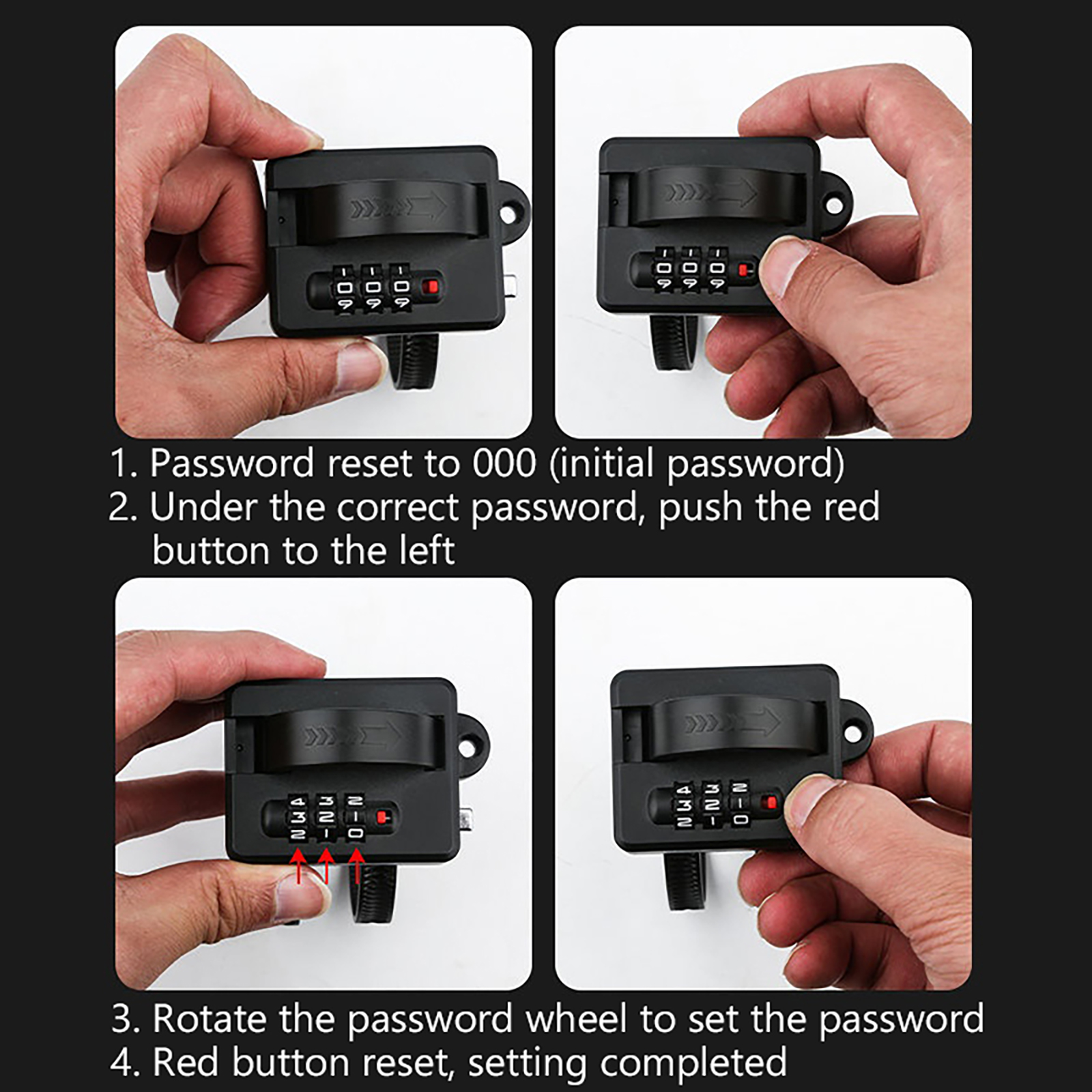 1. Password reset to 000 (initial password)
2. Under the correct password, push the red button to the left

3. Rotate the password wheel to set the password
4. Red button reset, setting completed